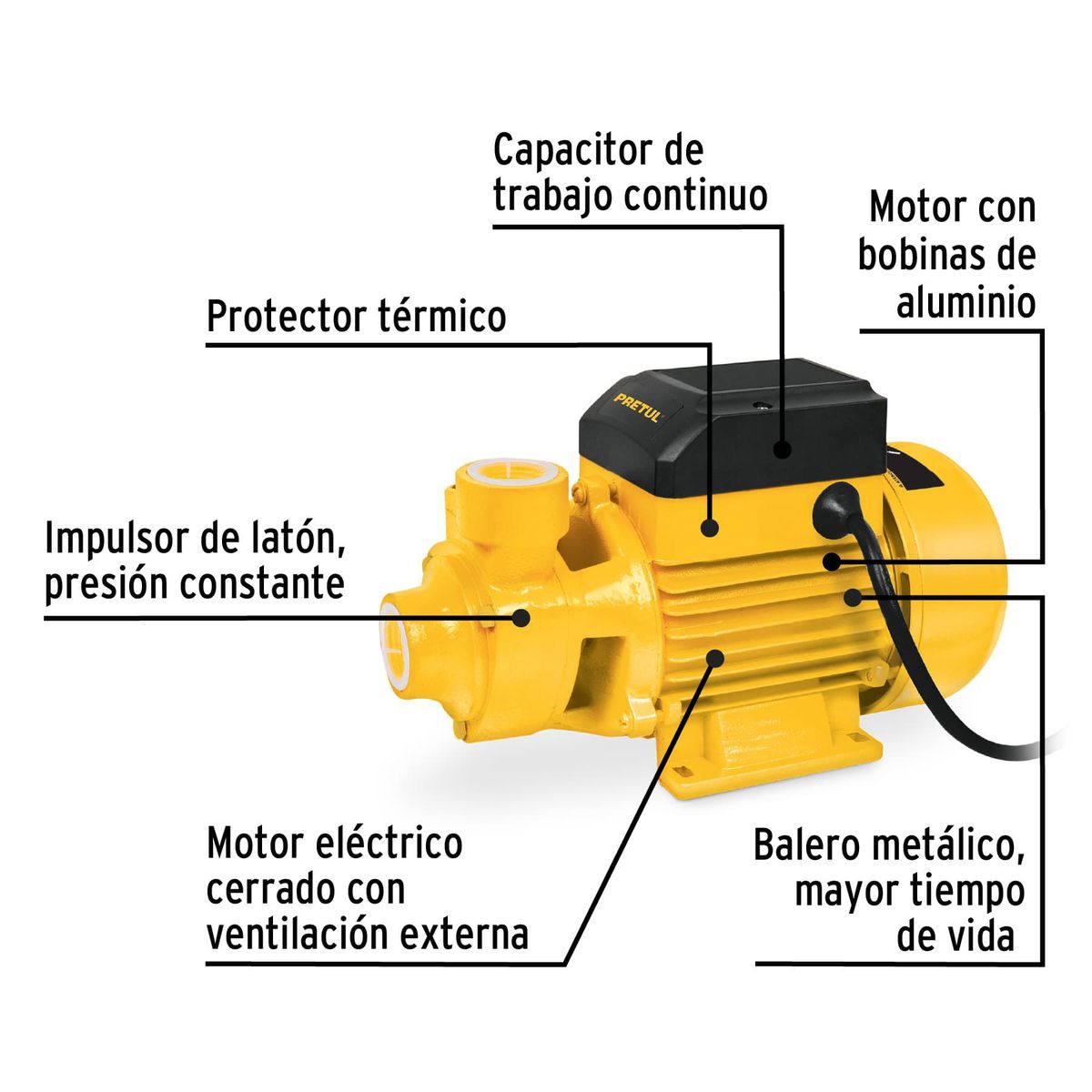 Capacitor de trabajo continuo

Motor con bobinas de aluminio

Protector térmico

PRETUL

Impulsor de latón, presión constante

Motor eléctrico cerrado con ventilación externa

Balero metálico, mayor tiempo de vida