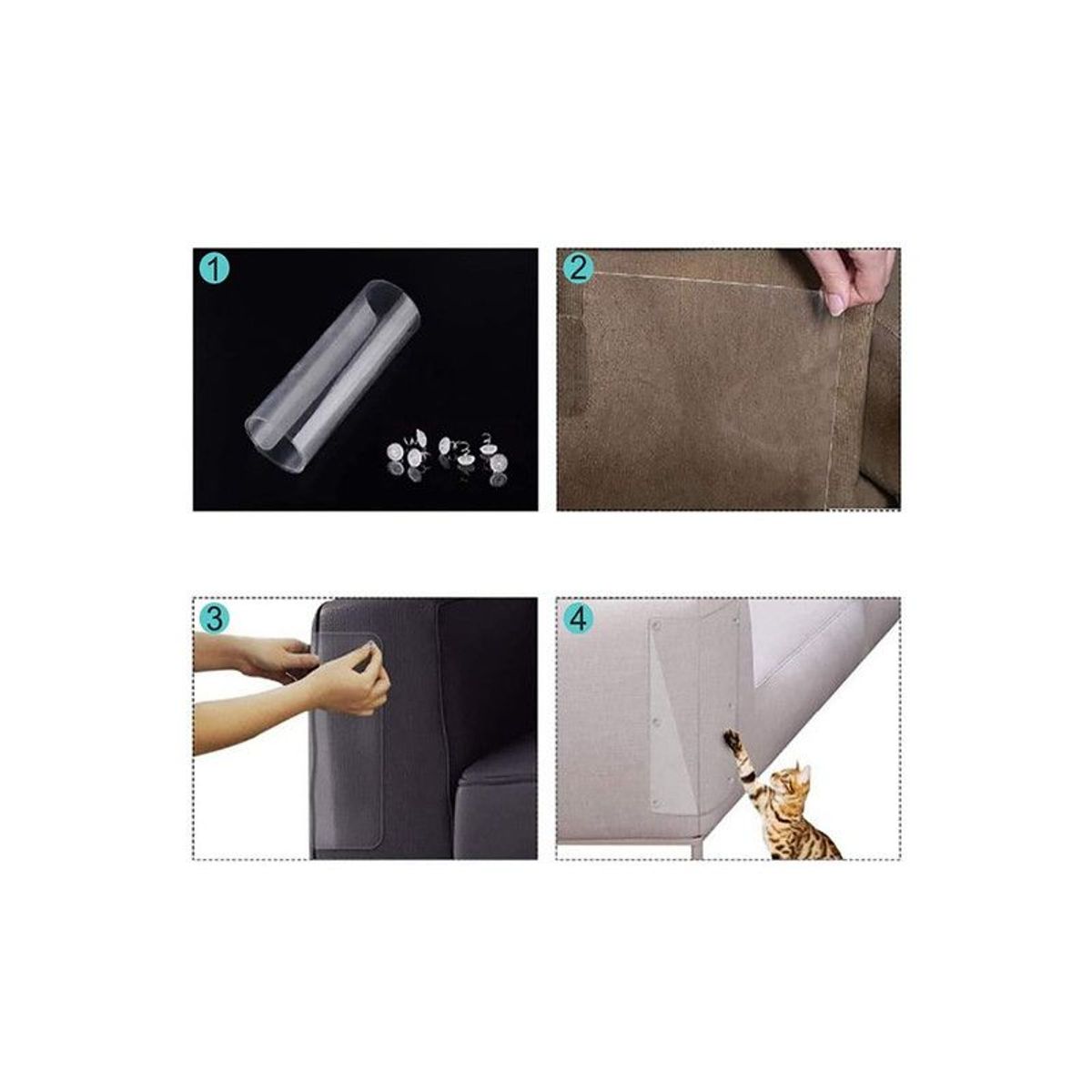 1
2
3
4