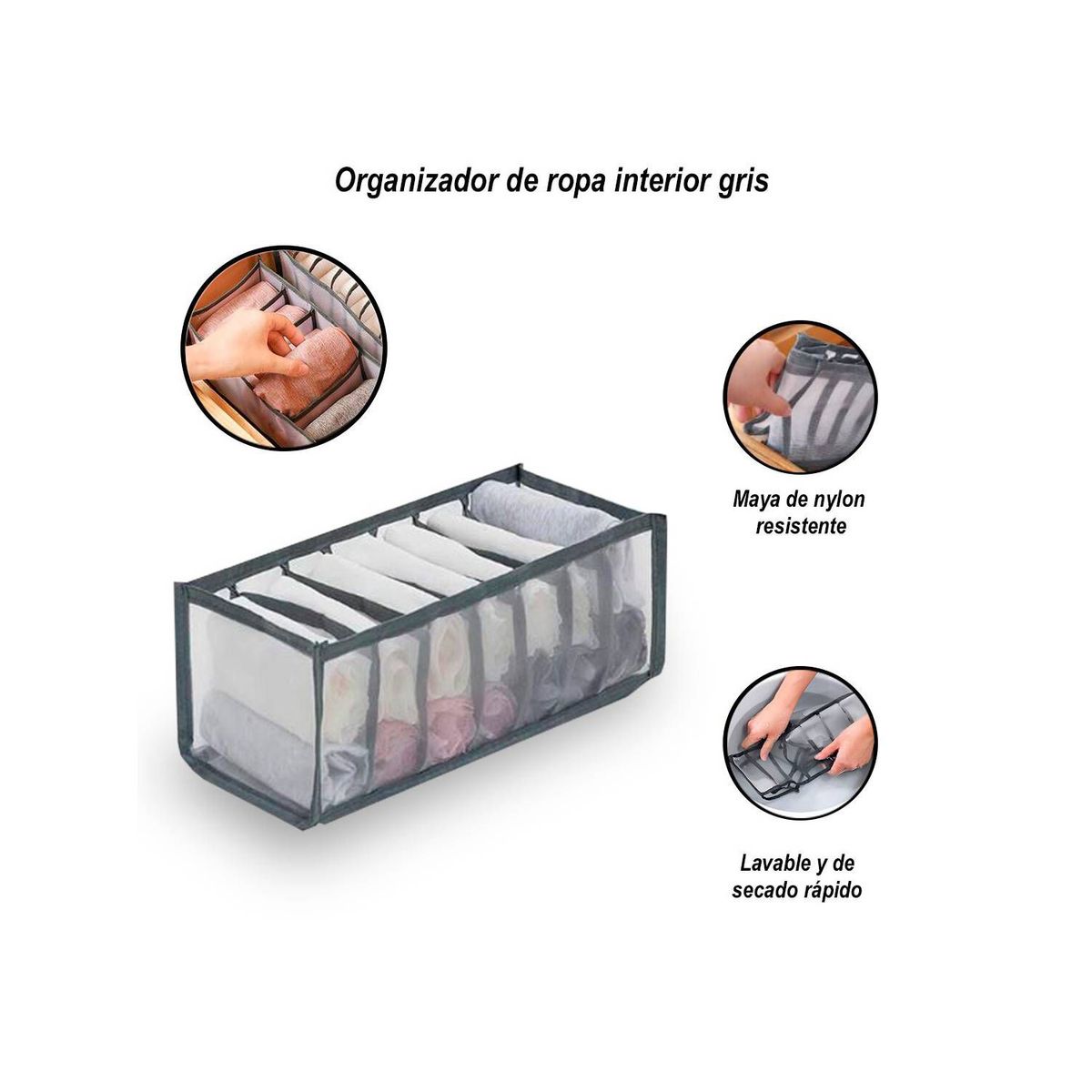 Organizador de ropa interior gris

Maya de nylon resistente

Lavable y de secado rápido