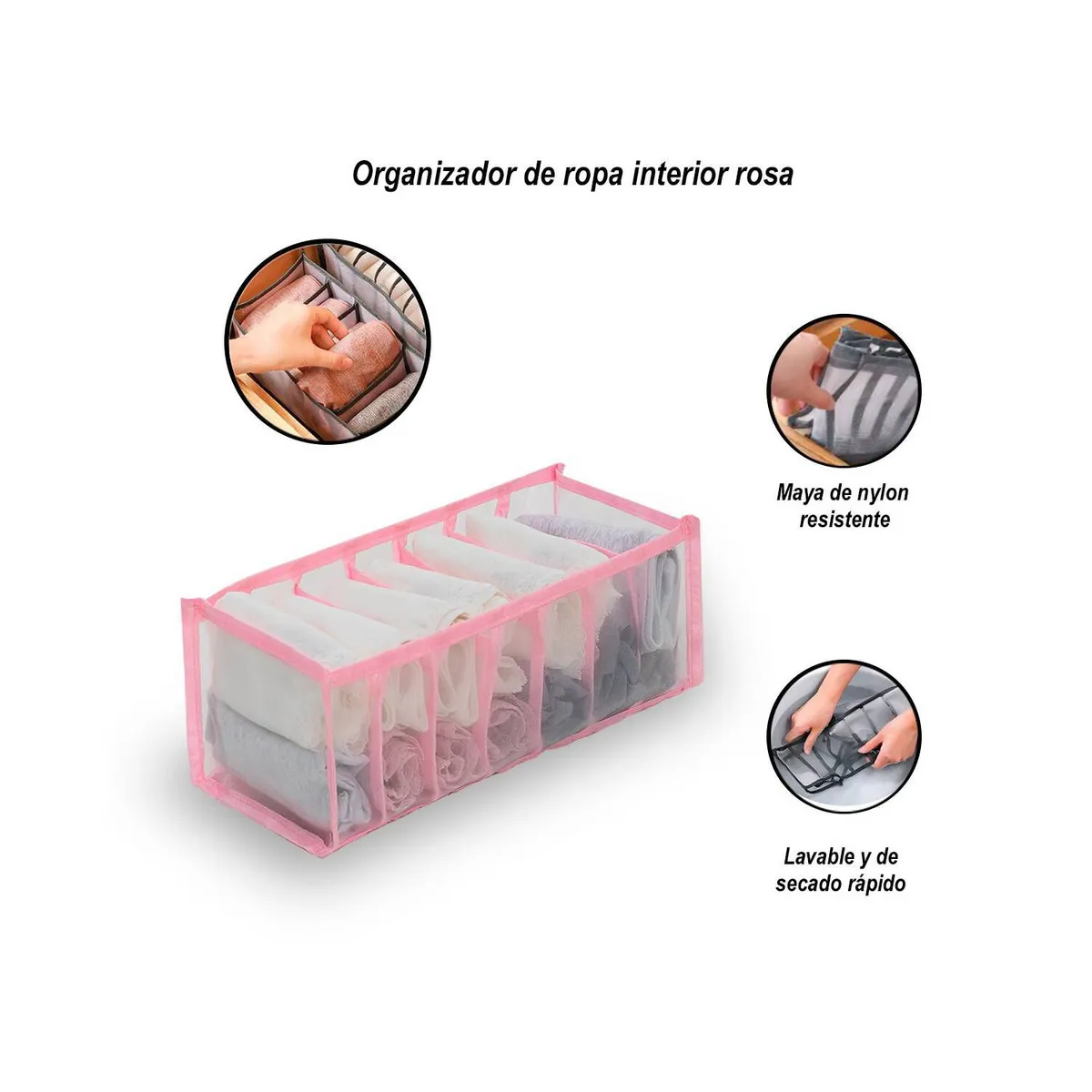 Organizador de ropa interior rosa

Maya de nylon resistente

Lavable y de secado rápido