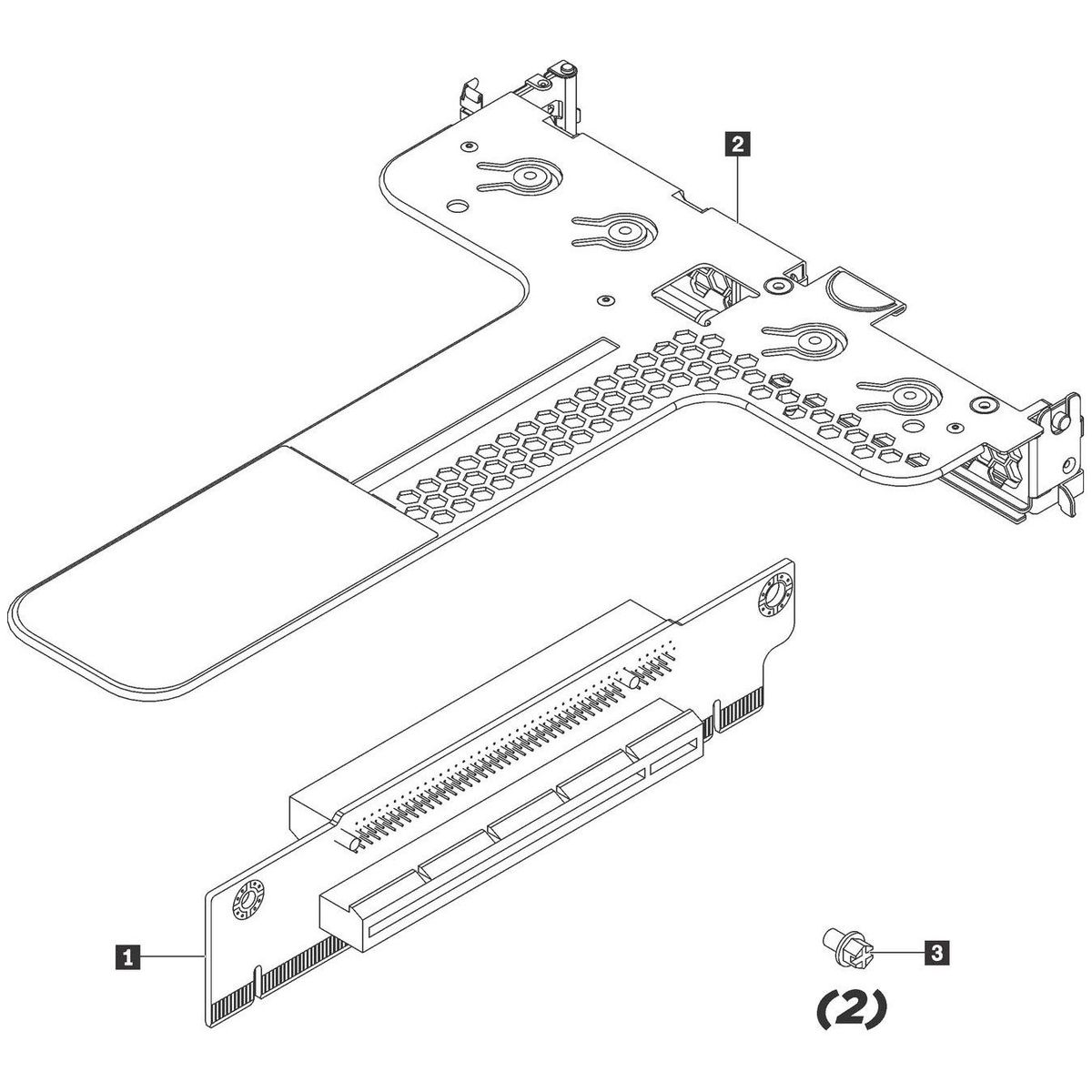 2

1

3

(2)