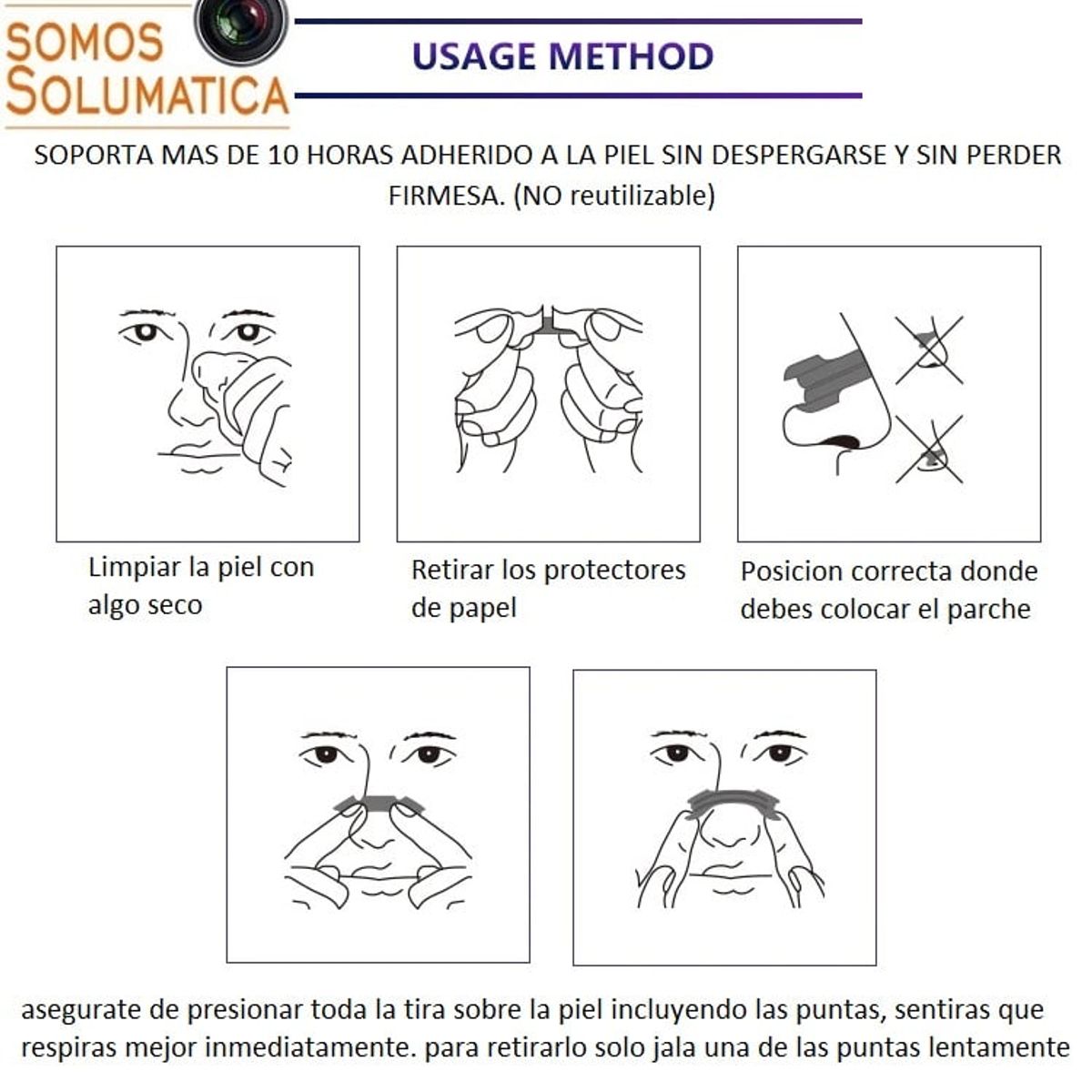 SOMOS SOLUMATICA

USAGE METHOD

SOPORTA MAS DE 10 HORAS ADHERIDO A LA PIEL SIN DESPERGARSE Y SIN PERDER FIRMESA. (NO reutilizable)

Limpiar la piel con algo seco

Retirar los protectores de papel

Posicion correcta donde debes colocar el parche

asegurate de presionar toda la tira sobre la piel incluyendo las puntas, sentiras que respiras mejor inmediatamente. para retirarlo solo jala una de las puntas lentamente