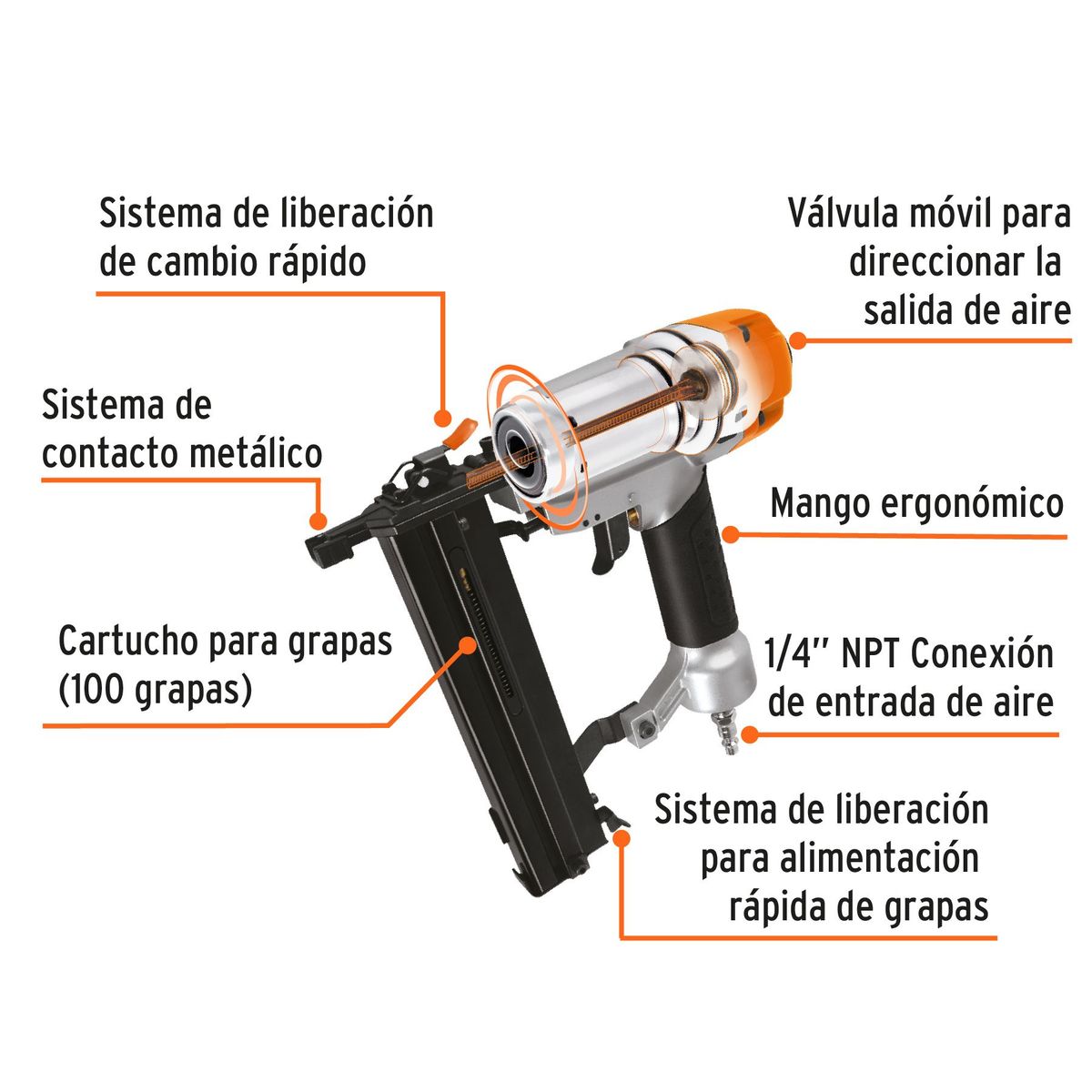 Sistema de liberación de cambio rápido

Válvula móvil para direccionar la salida de aire

Sistema de contacto metálico

Mango ergonómico

Cartucho para grapas (100 grapas)

1/4" NPT Conexión de entrada de aire

Sistema de liberación para alimentación rápida de grapas