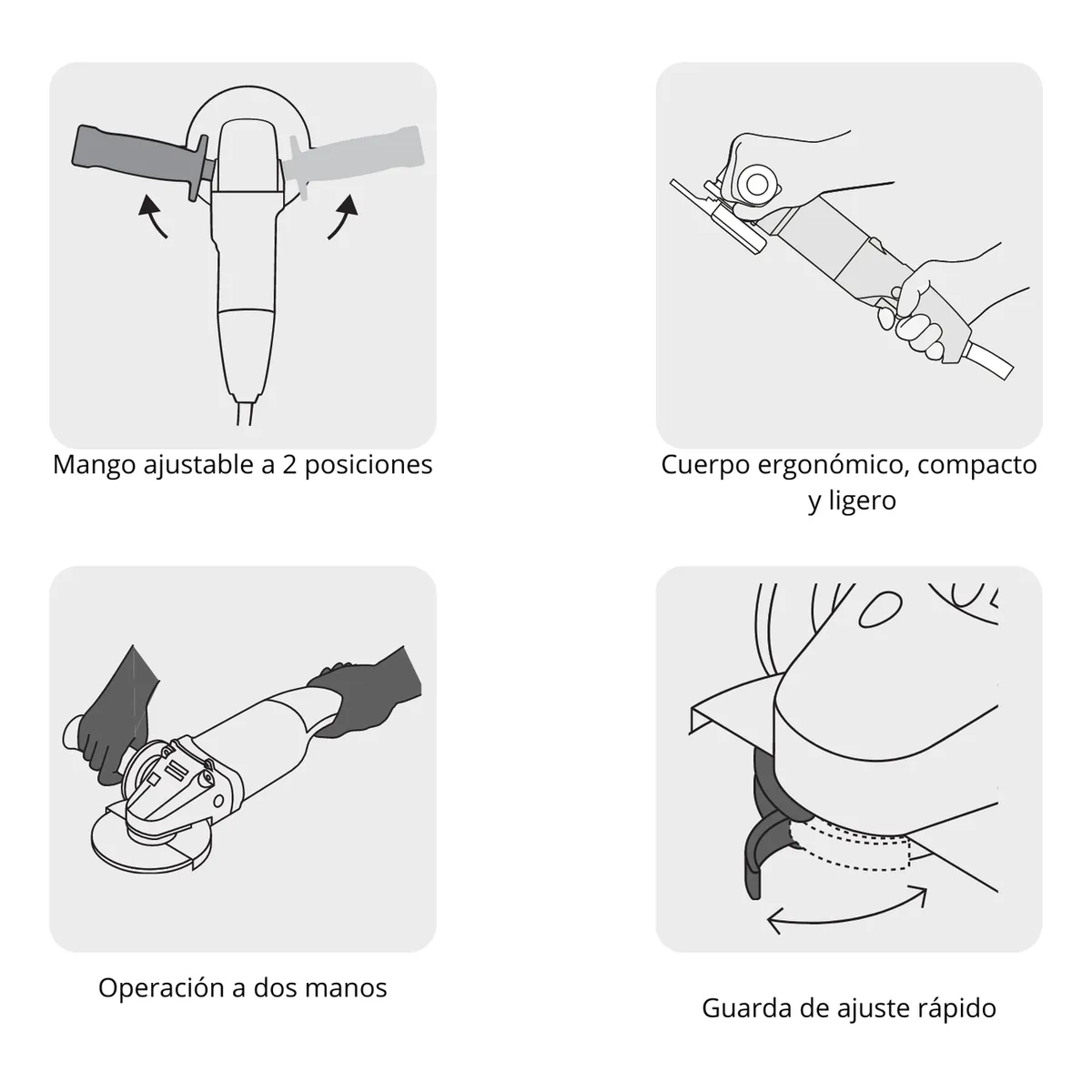 Mango ajustable a 2 posiciones

Cuerpo ergonómico, compacto y ligero

Operación a dos manos

Guarda de ajuste rápido