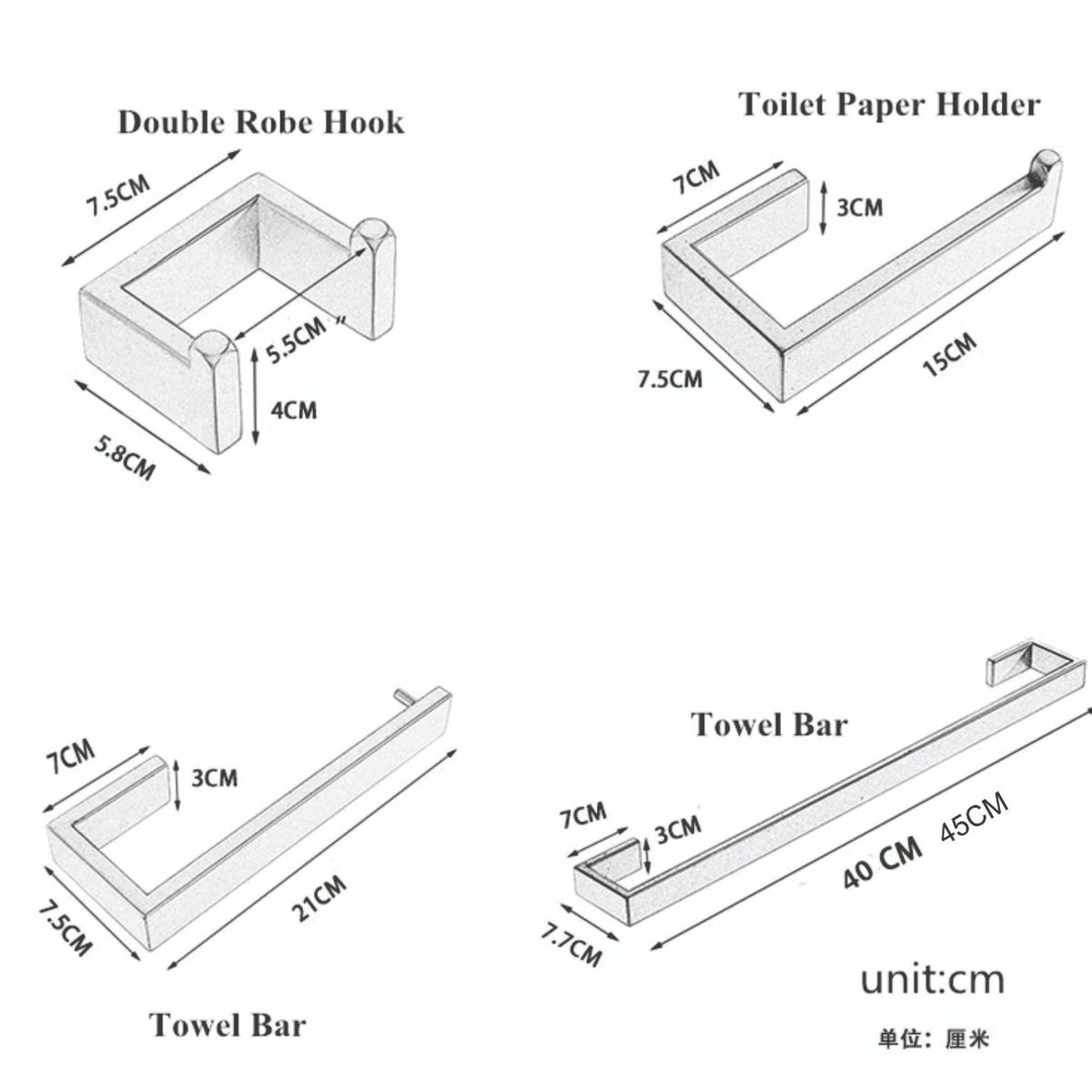 Double Robe Hook

7.5CM

5.5CM

4CM

5.8CM

Toilet Paper Holder

7CM

3CM

7.5CM

15CM

7CM

3CM

7.5CM

21CM

Towel Bar

Towel Bar

7CM

3CM

7.7CM

40 CM 45CM

unit:cm

单位：厘米