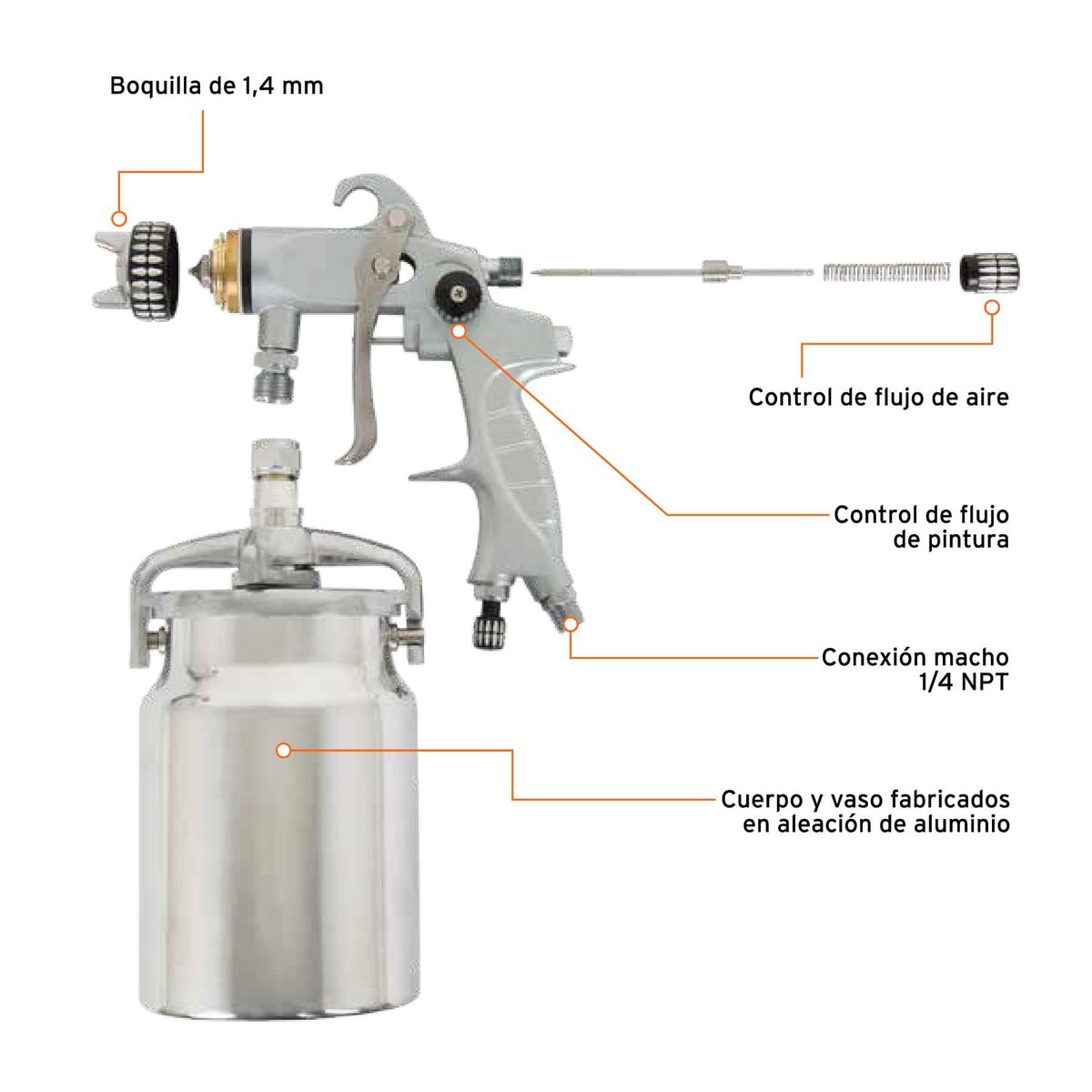 Boquilla de 1,4 mm

Control de flujo de aire

Control de flujo de pintura

Conexión macho 1/4 NPT

Cuerpo y vaso fabricados en aleación de aluminio