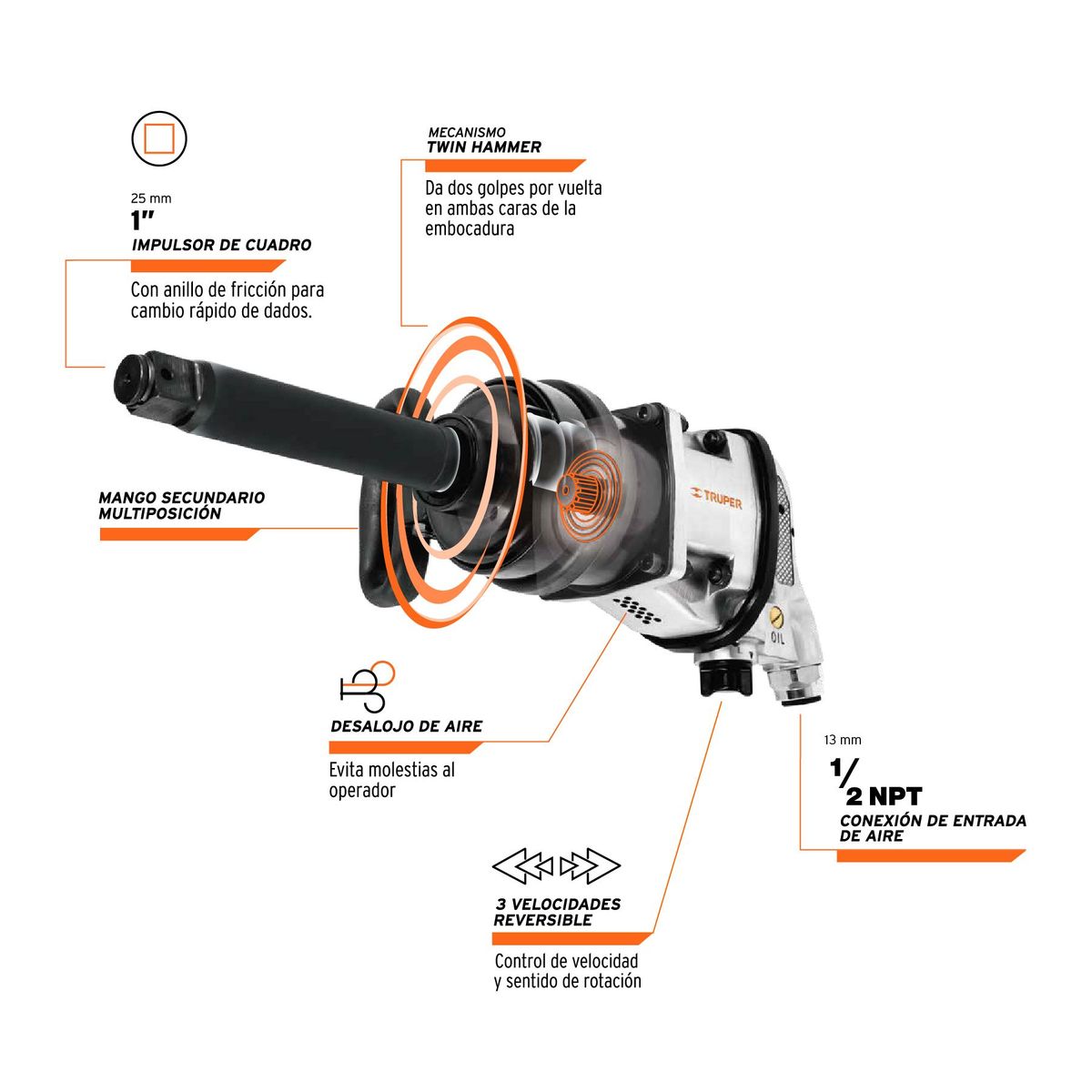 25 mm
1"
IMPULSOR DE CUADRO

Con anillo de fricción para cambio rápido de dados.

MECANISMO
TWIN HAMMER

Da dos golpes por vuelta en ambas caras de la embocadura

MANGO SECUNDARIO MULTIPOSICIÓN

TRUPER

OIL

DESALOJO DE AIRE

Evita molestias al operador

13 mm
$\frac{1}{2}$ NPT
CONEXIÓN DE ENTRADA DE AIRE

3 VELOCIDADES REVERSIBLE

Control de velocidad y sentido de rotación