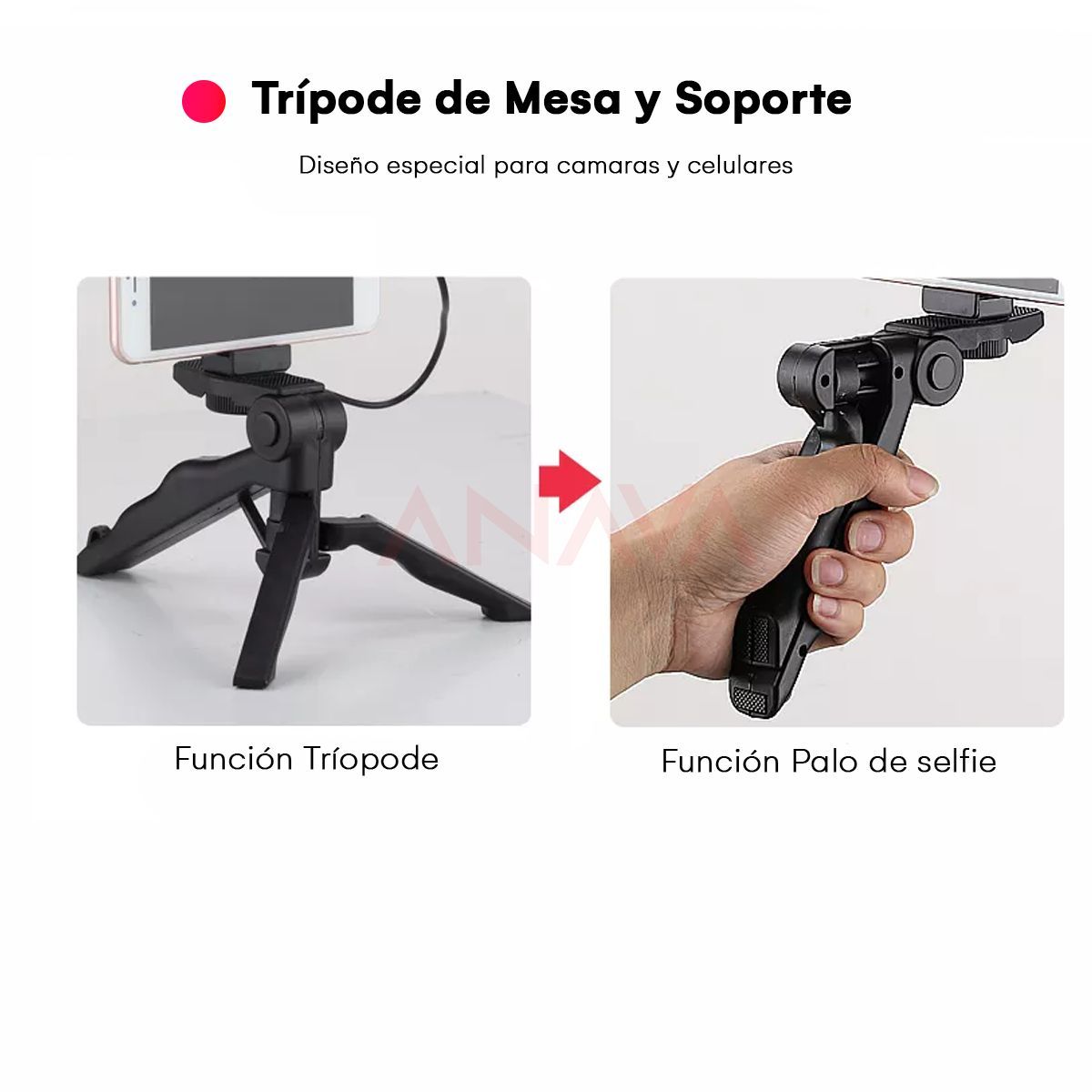 Trípode de Mesa y Soporte

Diseño especial para camaras y celulares

ANAYA

Función Tríopode

Función Palo de selfie