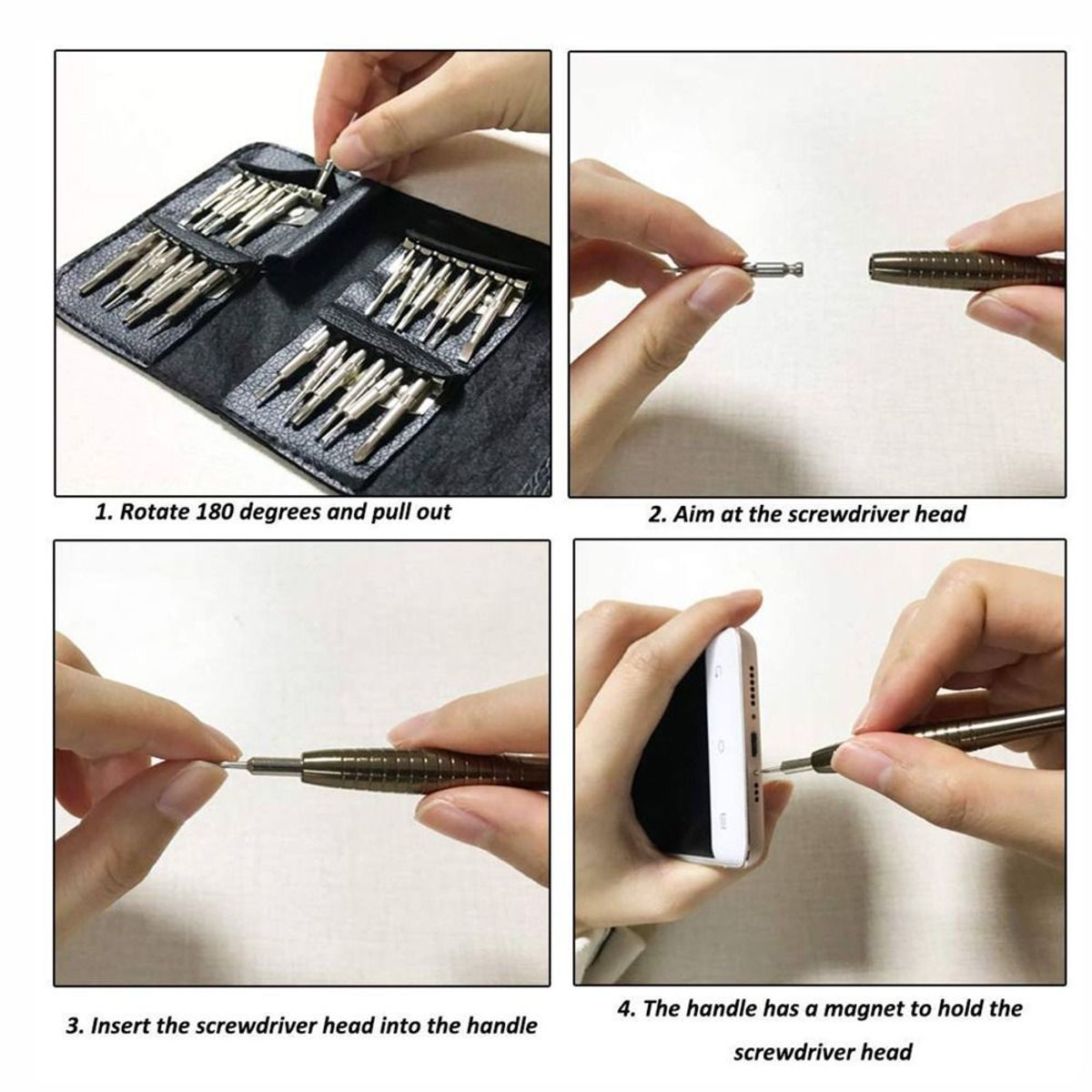 1. Rotate 180 degrees and pull out

2. Aim at the screwdriver head

3. Insert the screwdriver head into the handle

4. The handle has a magnet to hold the screwdriver head