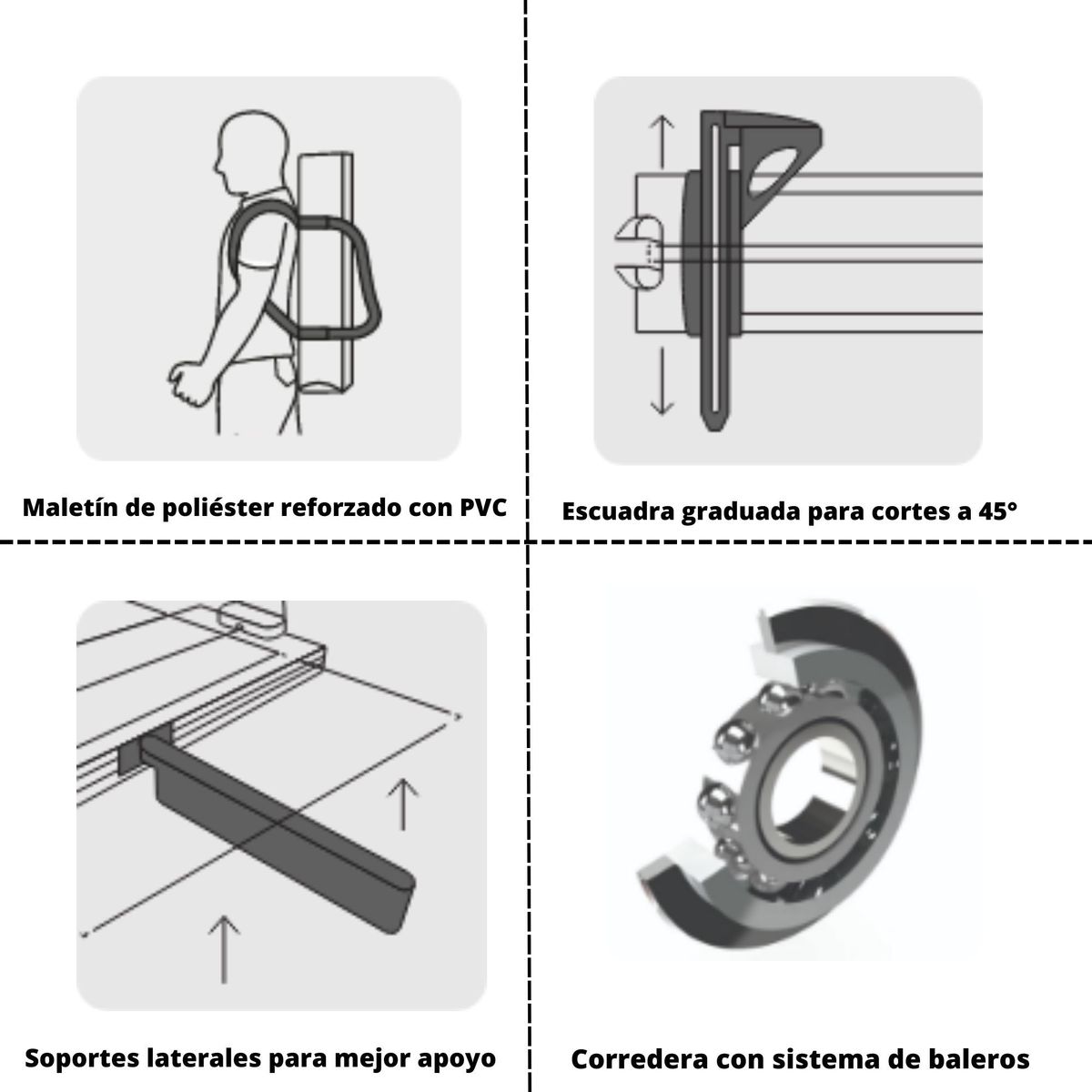 Maletín de poliéster reforzado con PVC

Escuadra graduada para cortes a 45°

Soportes laterales para mejor apoyo

Corredera con sistema de baleros