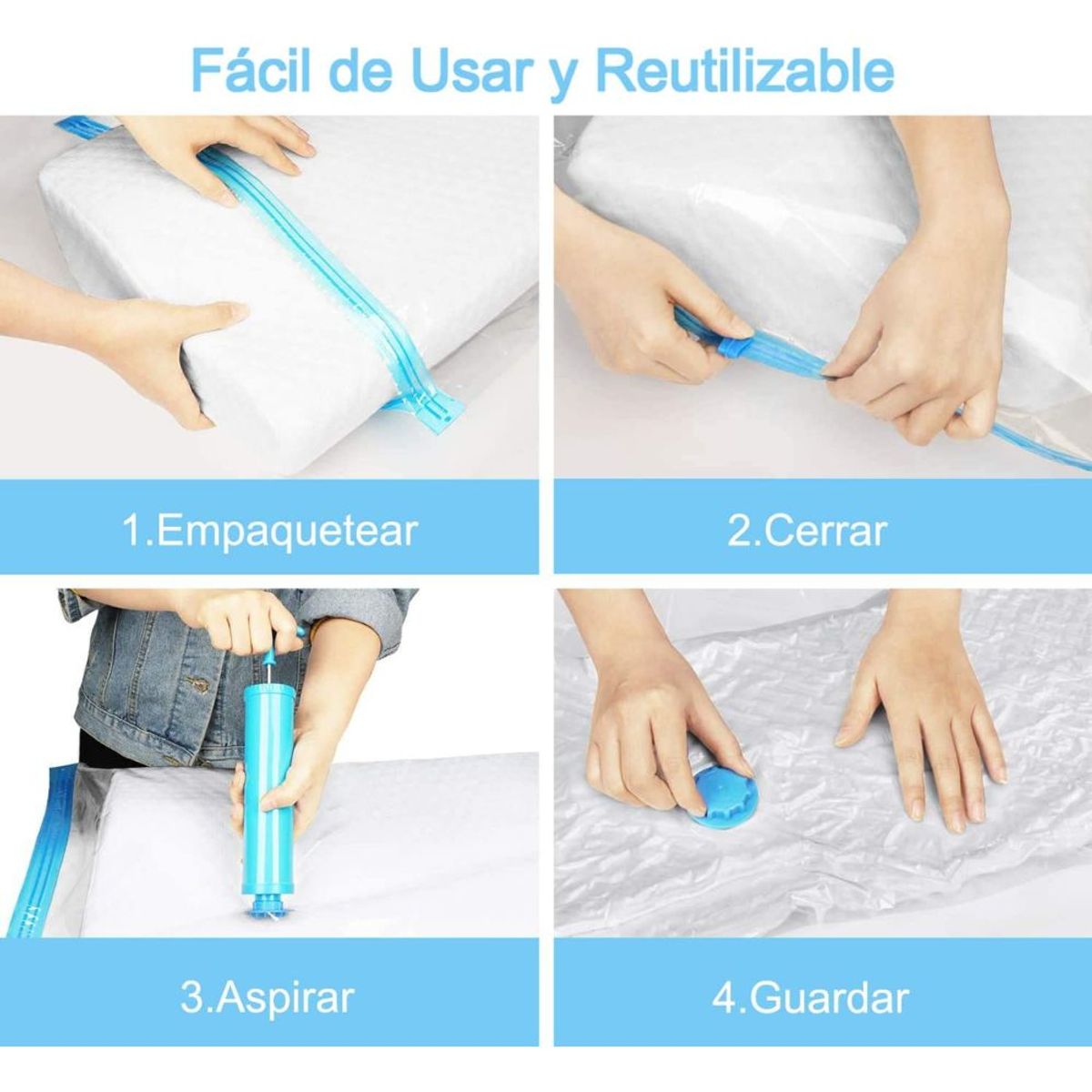 Fácil de Usar y Reutilizable

1.Empaquetear

2.Cerrar

3.Aspirar

4.Guardar