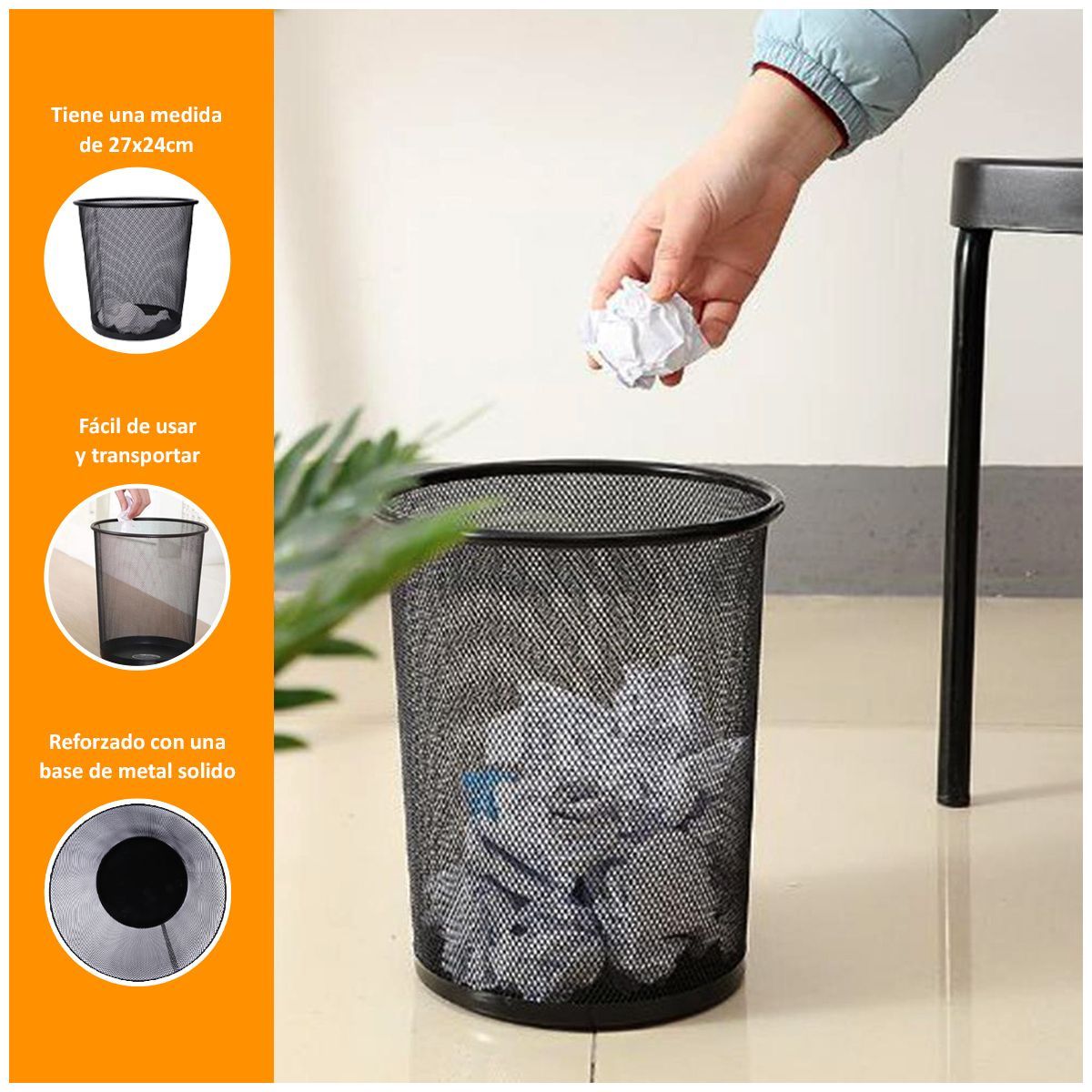 Tiene una medida de 27x24cm

Fácil de usar y transportar

Reforzado con una base de metal solido