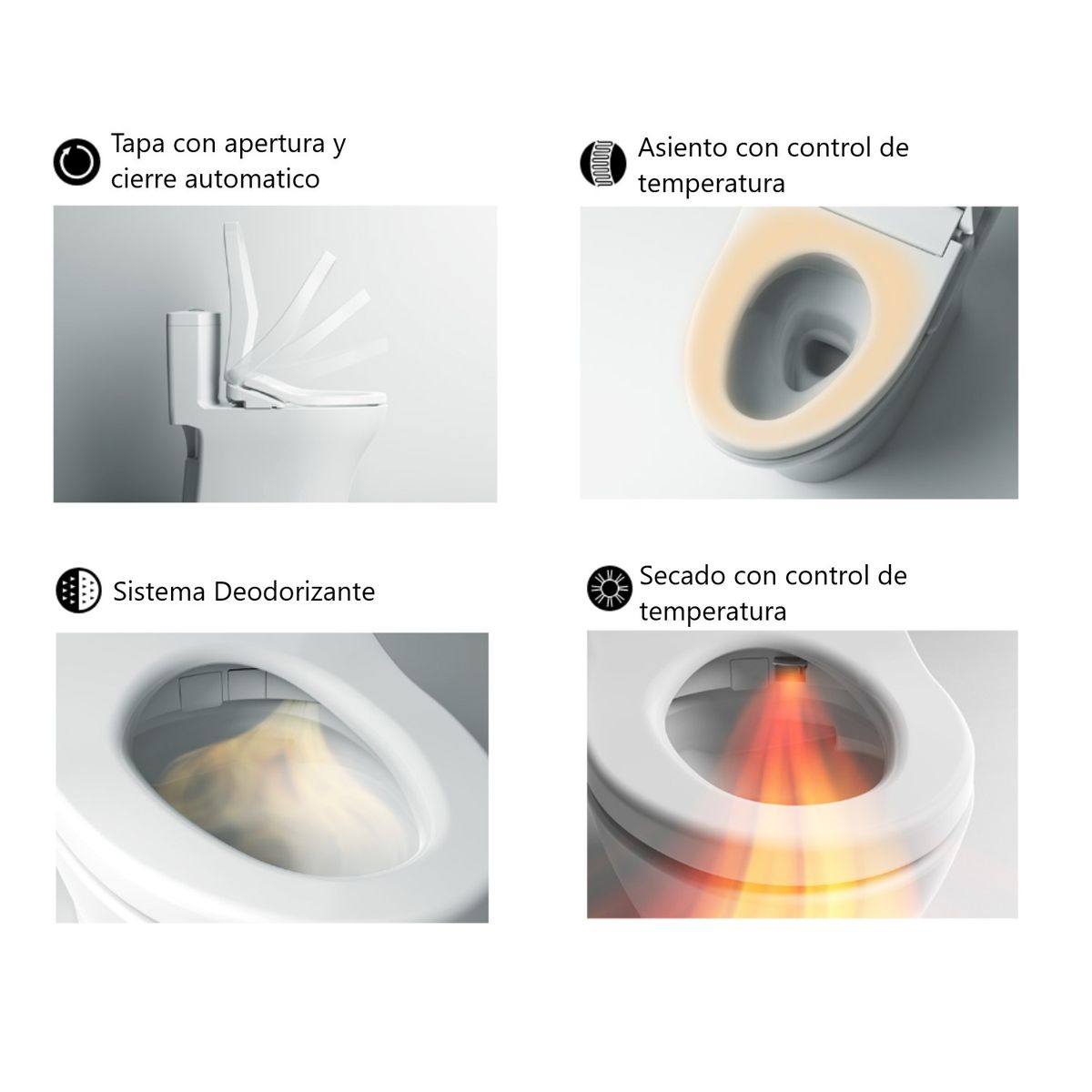 Tapa con apertura y cierre automatico

Asiento con control de temperatura

Sistema Deodorizante

Secado con control de temperatura