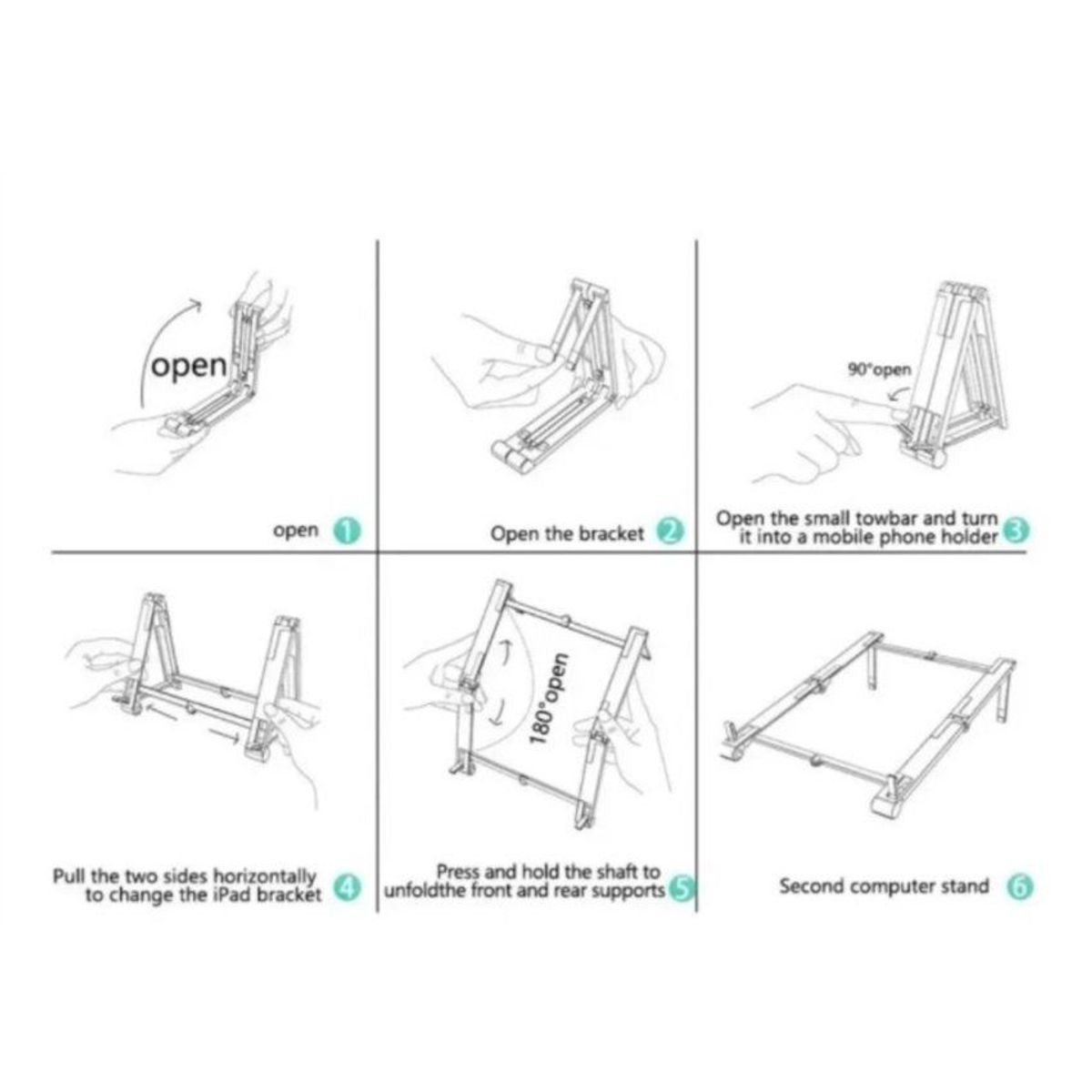 open

open 1

Open the bracket 2

90°open

Open the small towbar and turn it into a mobile phone holder 3

Pull the two sides horizontally to change the iPad bracket 4

180°open

Press and hold the shaft to unfoldthe front and rear supports 5

Second computer stand 6