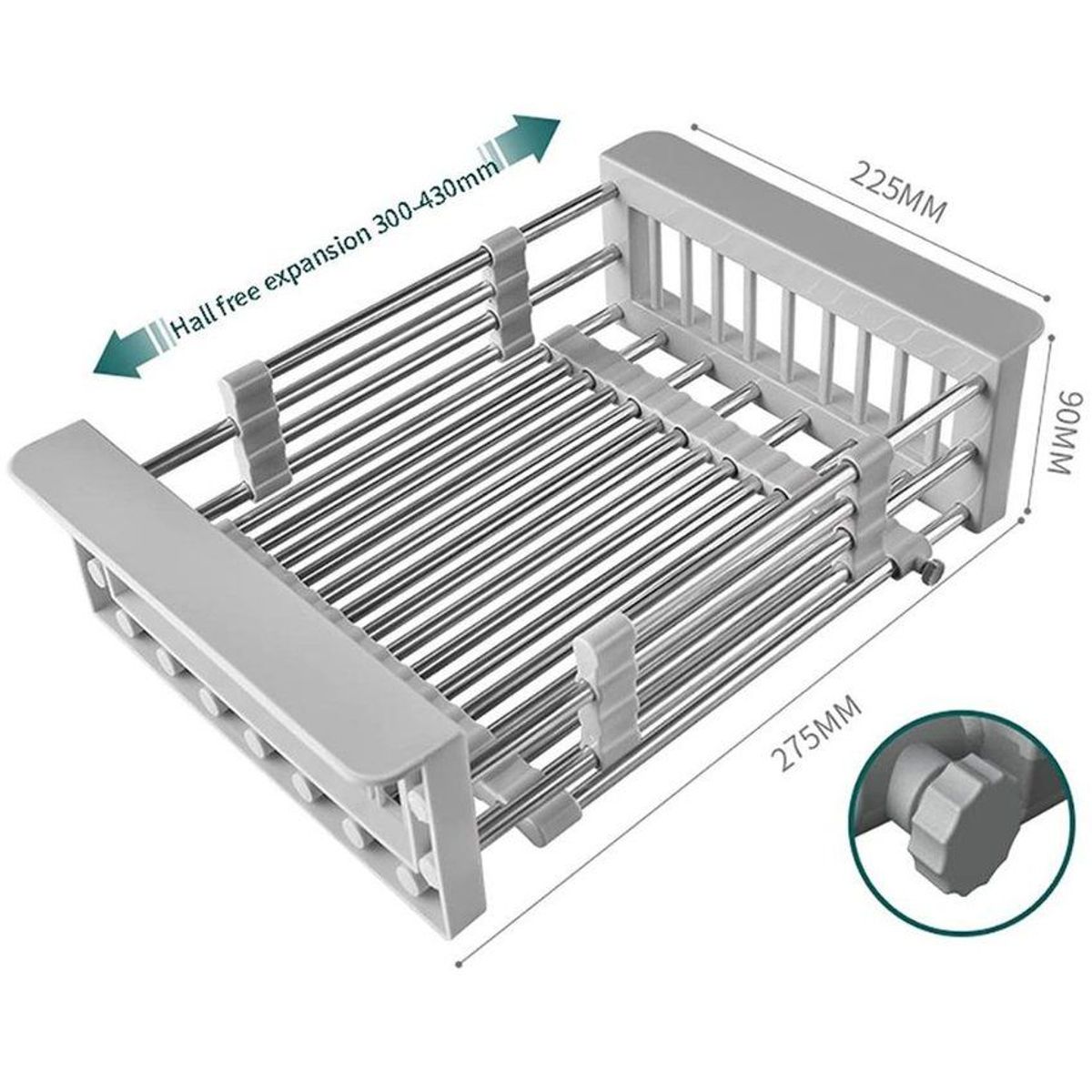 Hall free expansion 300-430mm

225MM

90MM

275MM