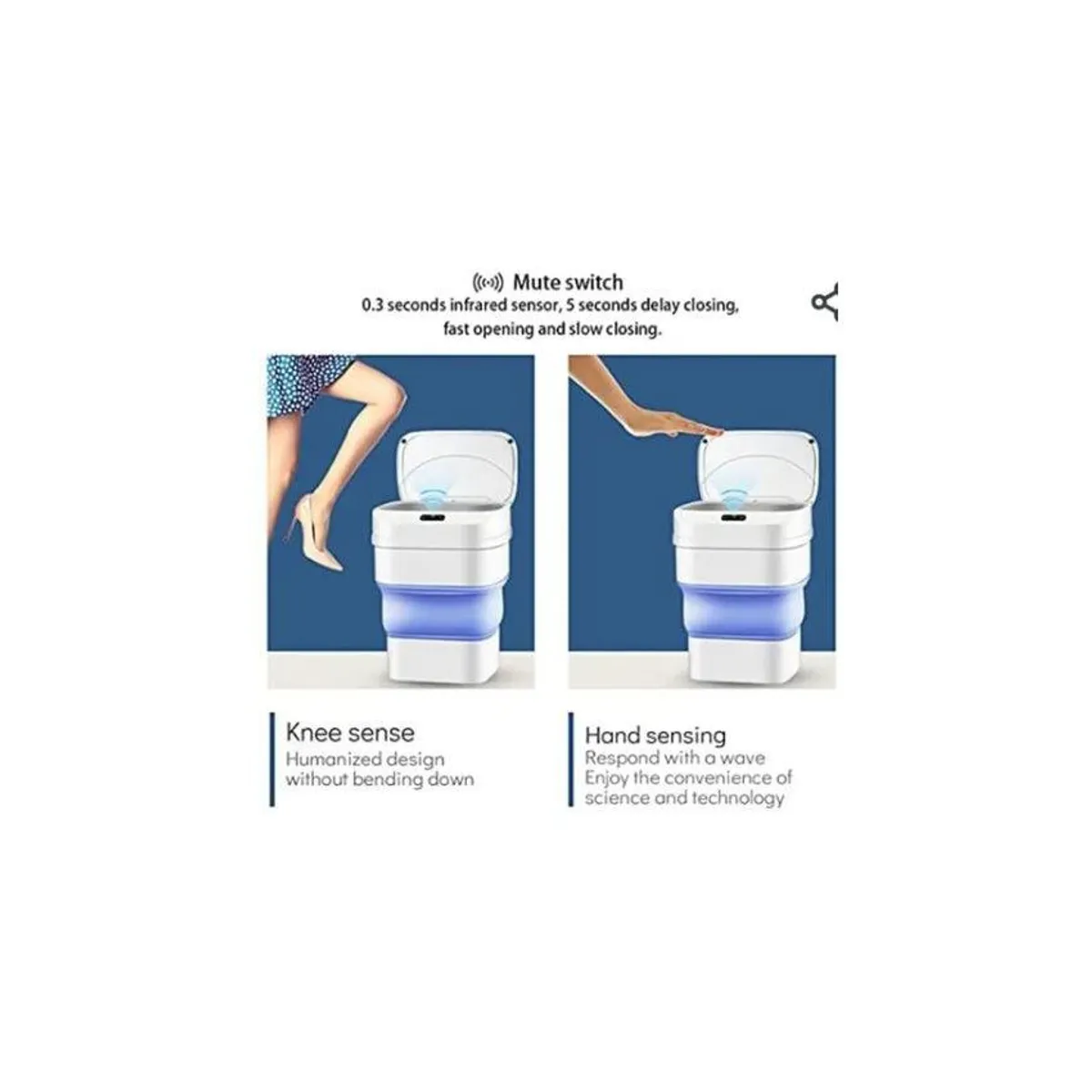 Mute switch
0.3 seconds infrared sensor, 5 seconds delay closing, fast opening and slow closing.

Knee sense
Humanized design without bending down

Hand sensing
Respond with a wave
Enjoy the convenience of science and technology