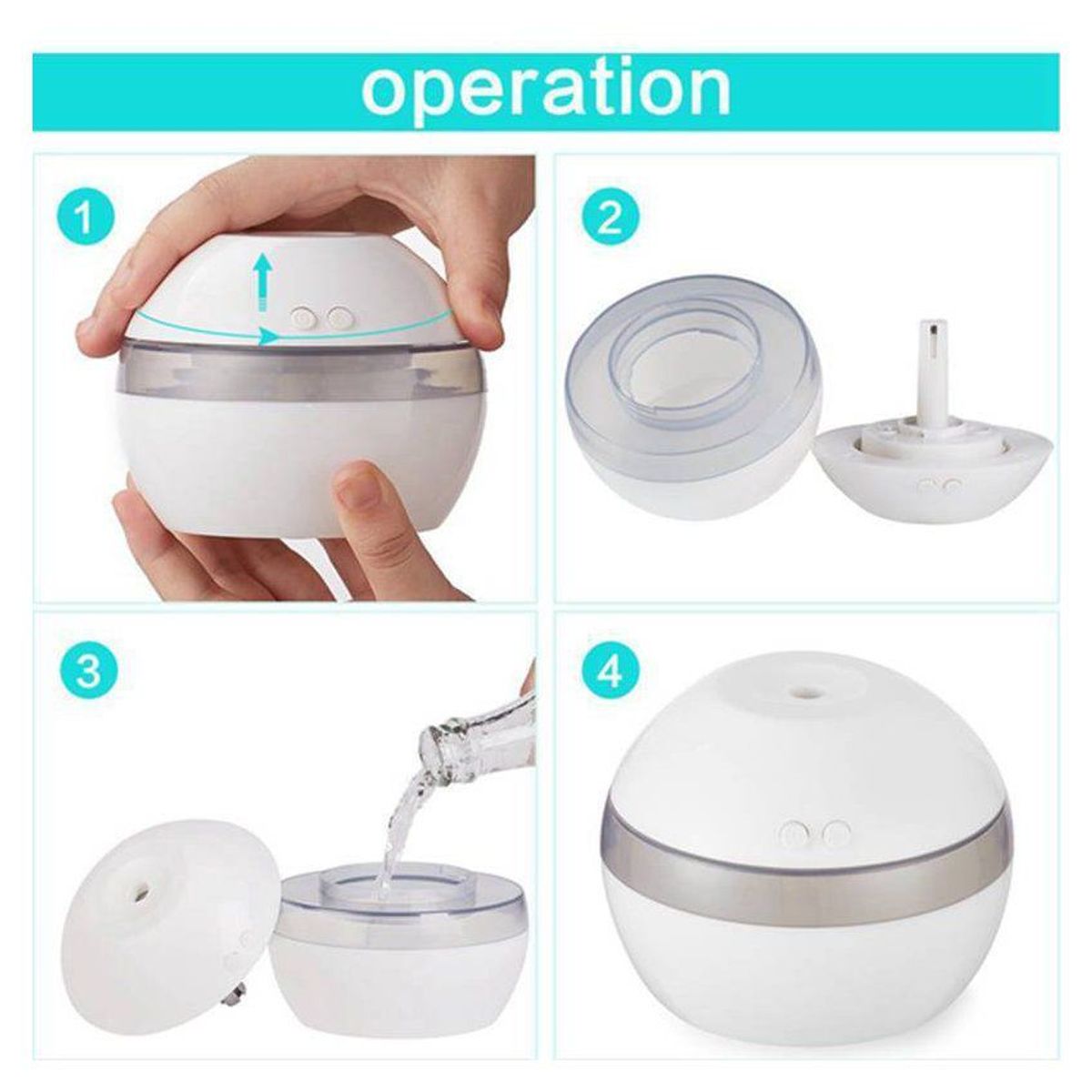 operation

1

2

3

4