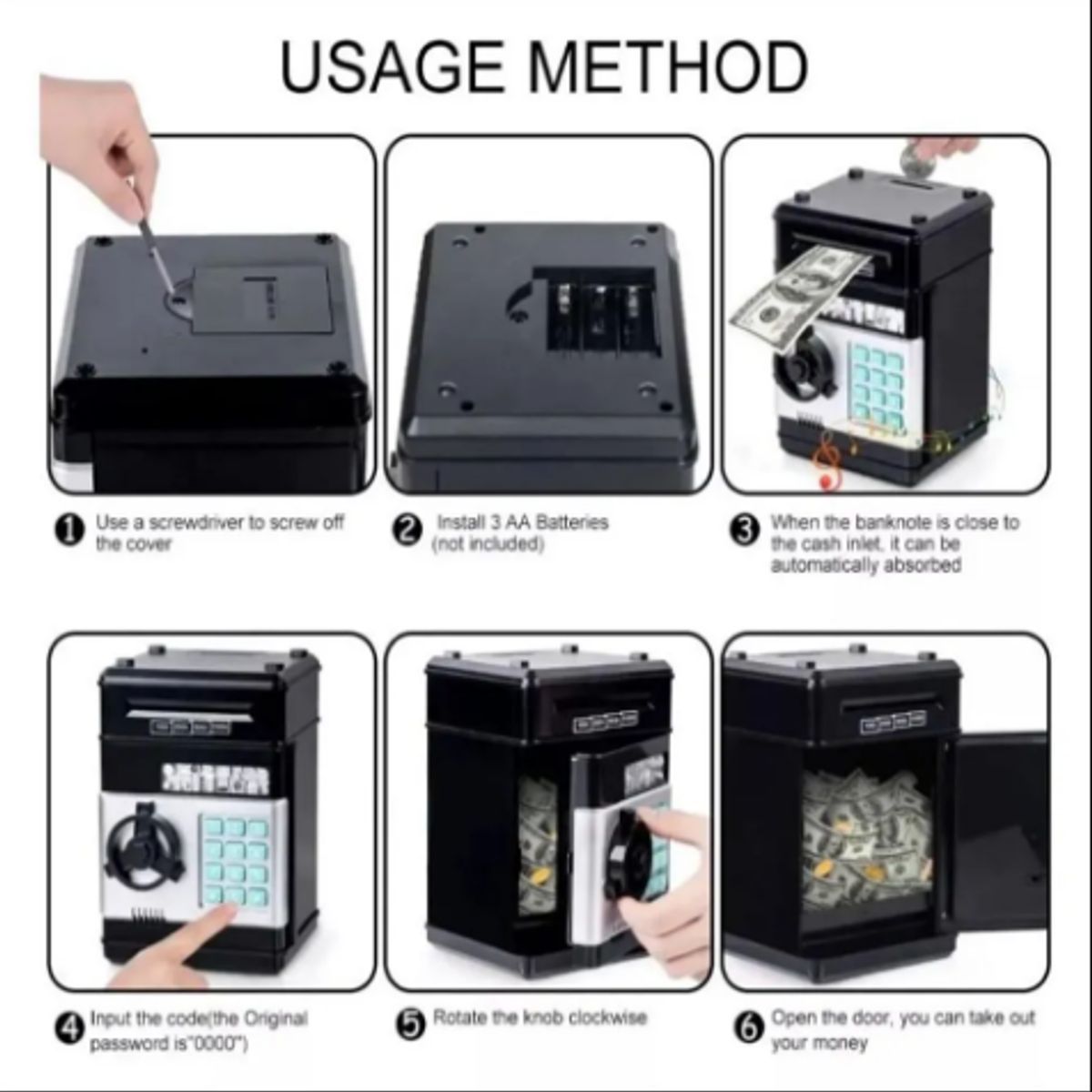 USAGE METHOD

1 Use a screwdriver to screw off the cover

2 Install 3 AA Batteries (not included)

3 When the banknote is close to the cash inlet, it can be automatically absorbed

4 Input the code(the Original password is"0000")

5 Rotate the knob clockwise

6 Open the door, you can take out your money