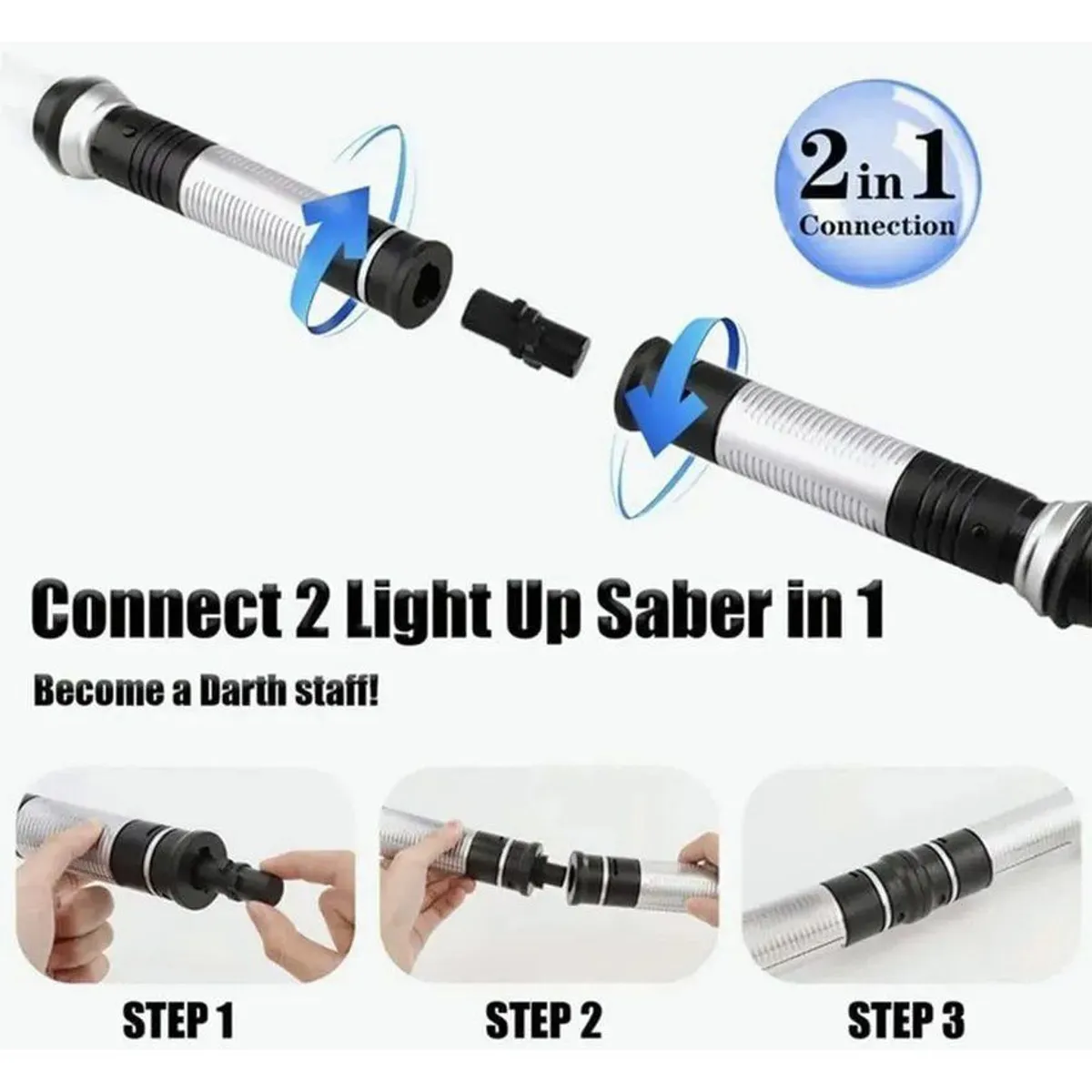 2 in 1
Connection

Connect 2 Light Up Saber in 1

Become a Darth staff!

STEP 1

STEP 2

STEP 3