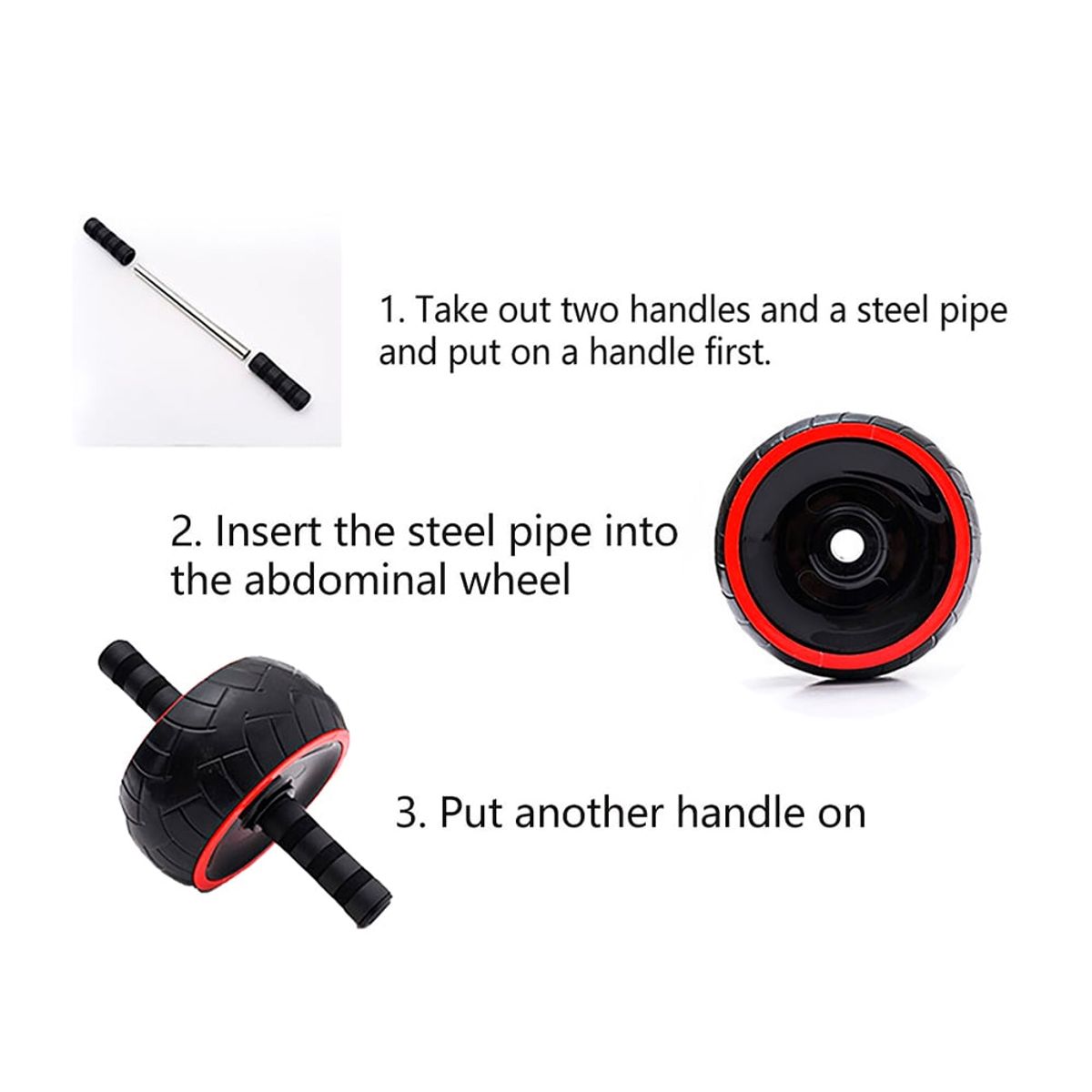 1. Take out two handles and a steel pipe and put on a handle first.

2. Insert the steel pipe into the abdominal wheel

3. Put another handle on