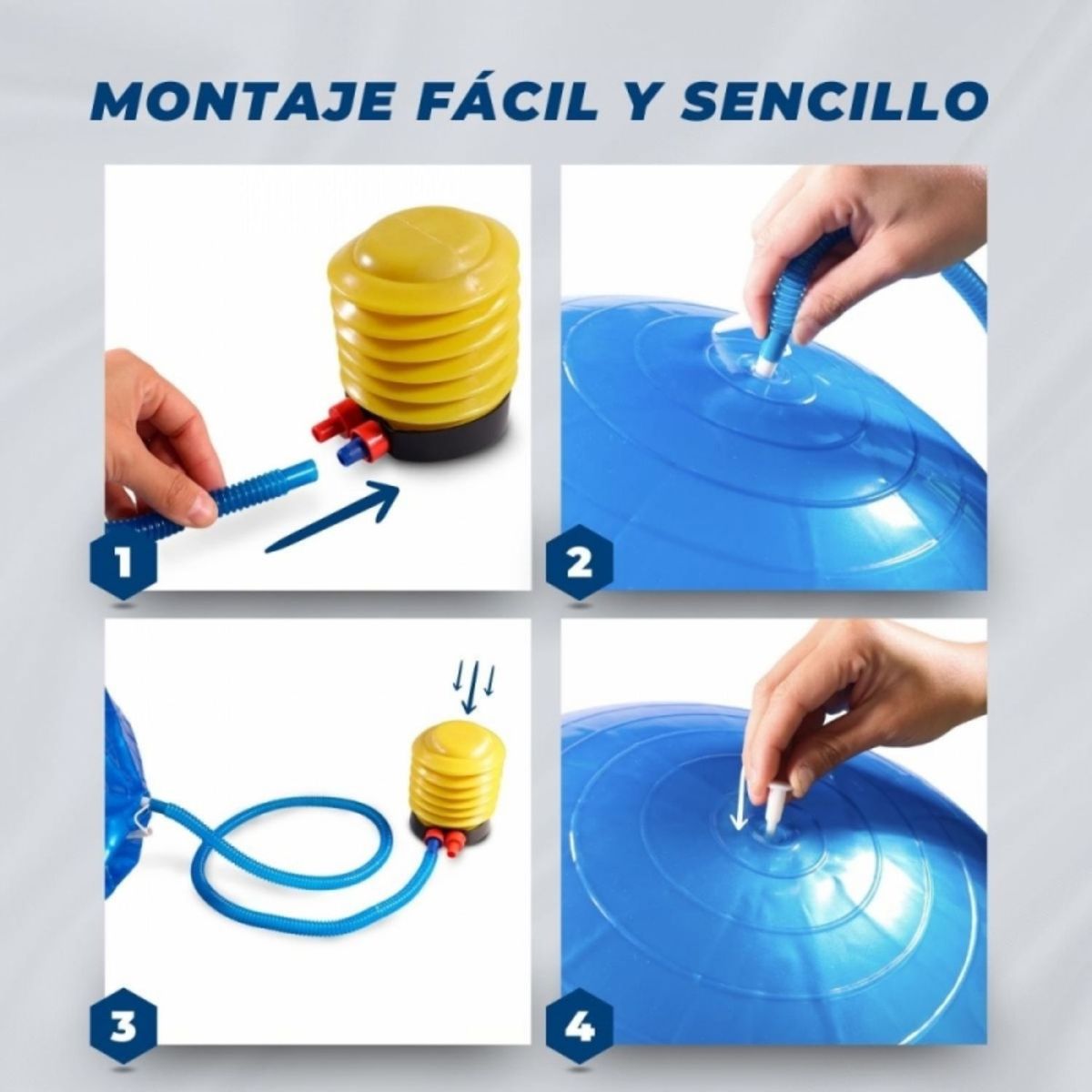 MONTAJE FÁCIL Y SENCILLO

1

2

3

4