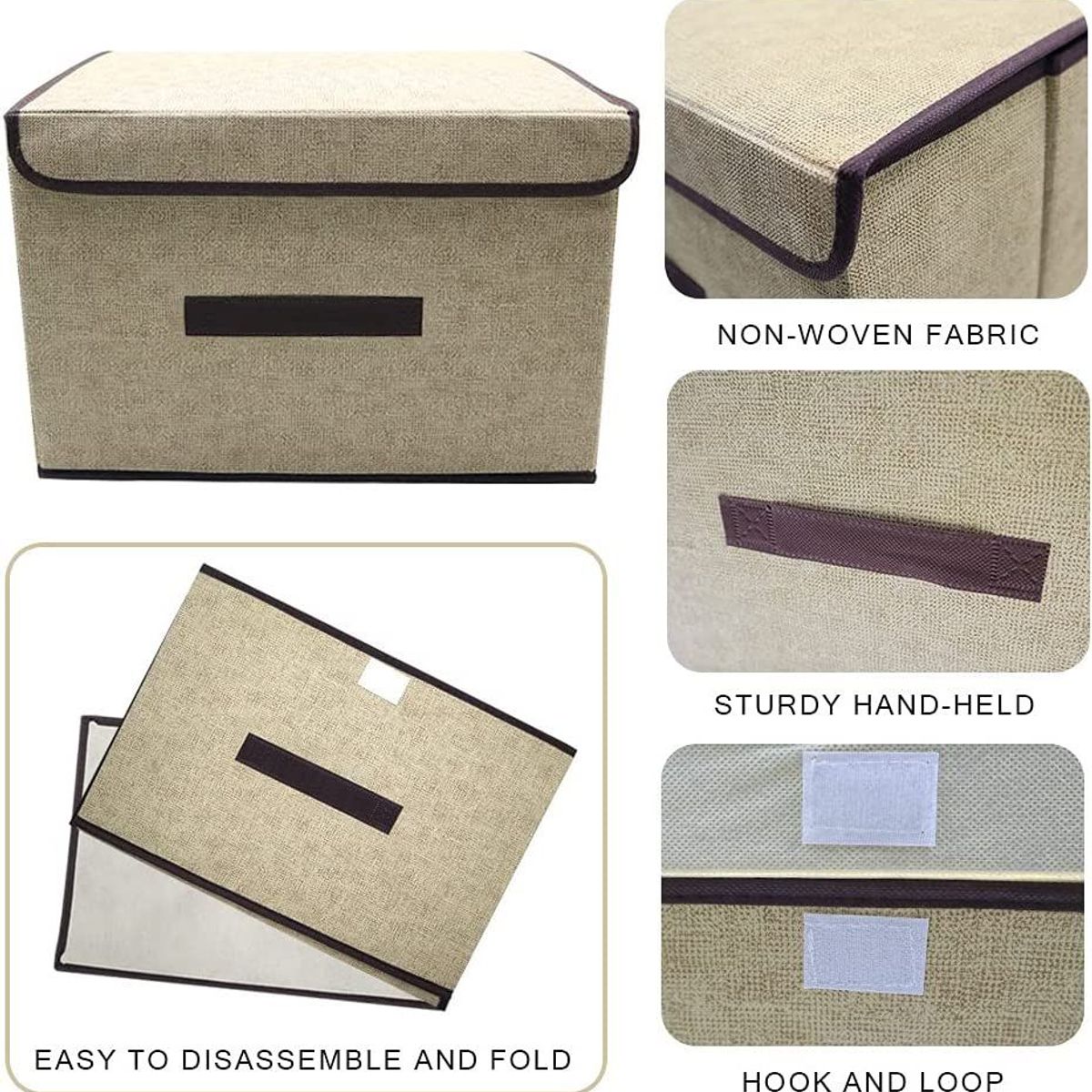 NON-WOVEN FABRIC

STURDY HAND-HELD

EASY TO DISASSEMBLE AND FOLD

HOOK AND LOOP