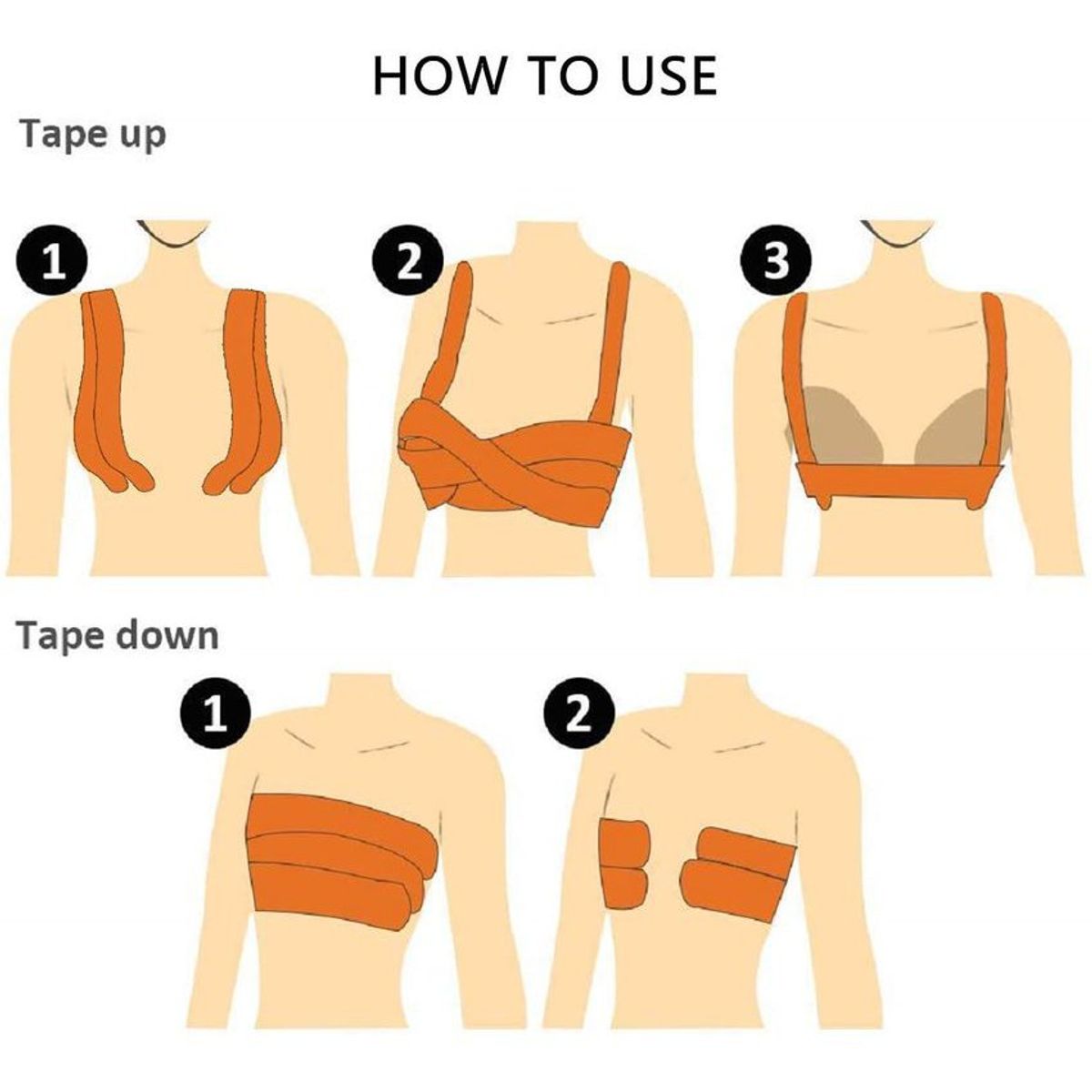 HOW TO USE

Tape up

1

2

3

Tape down

1

2