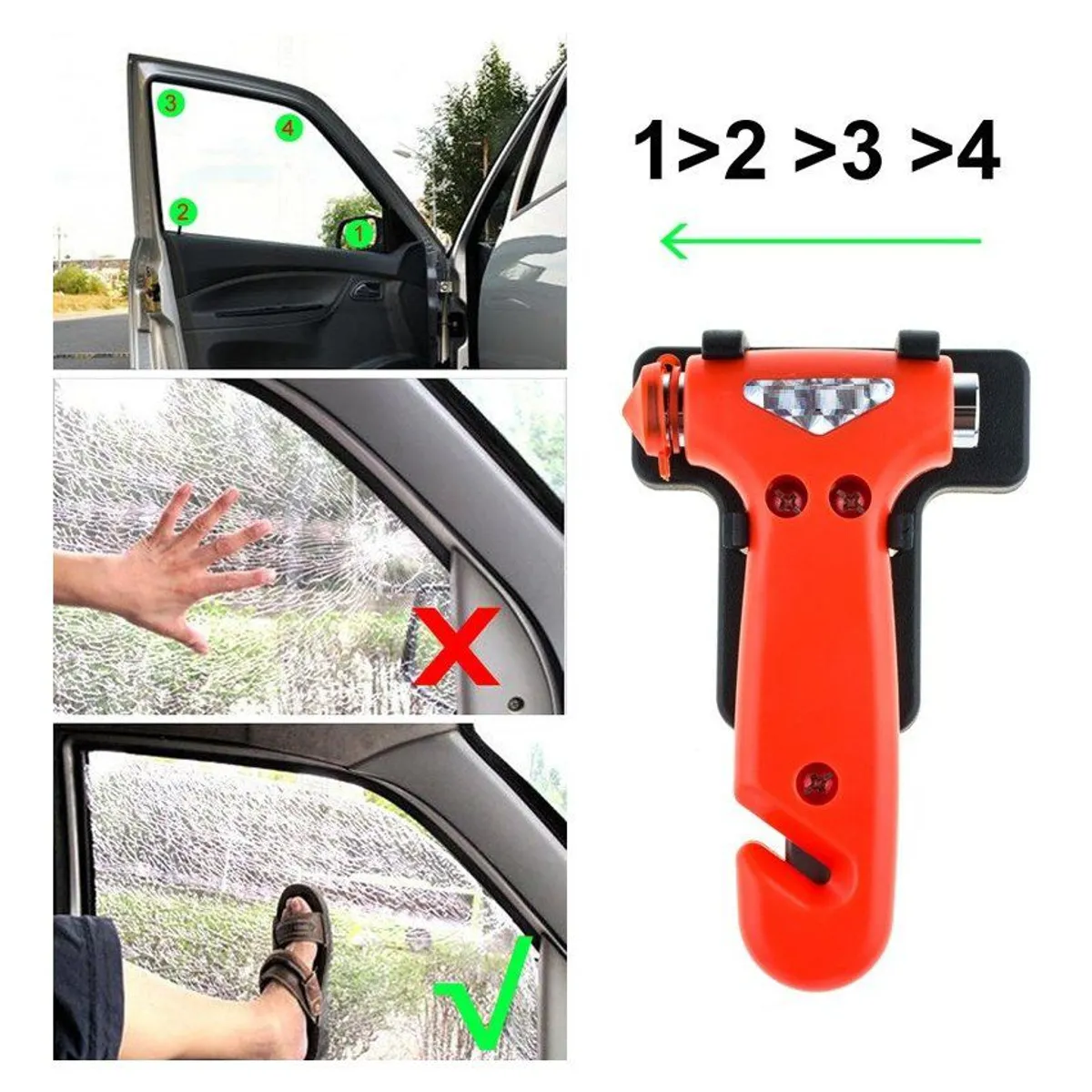 3
4
2
1

1>2 >3 >4