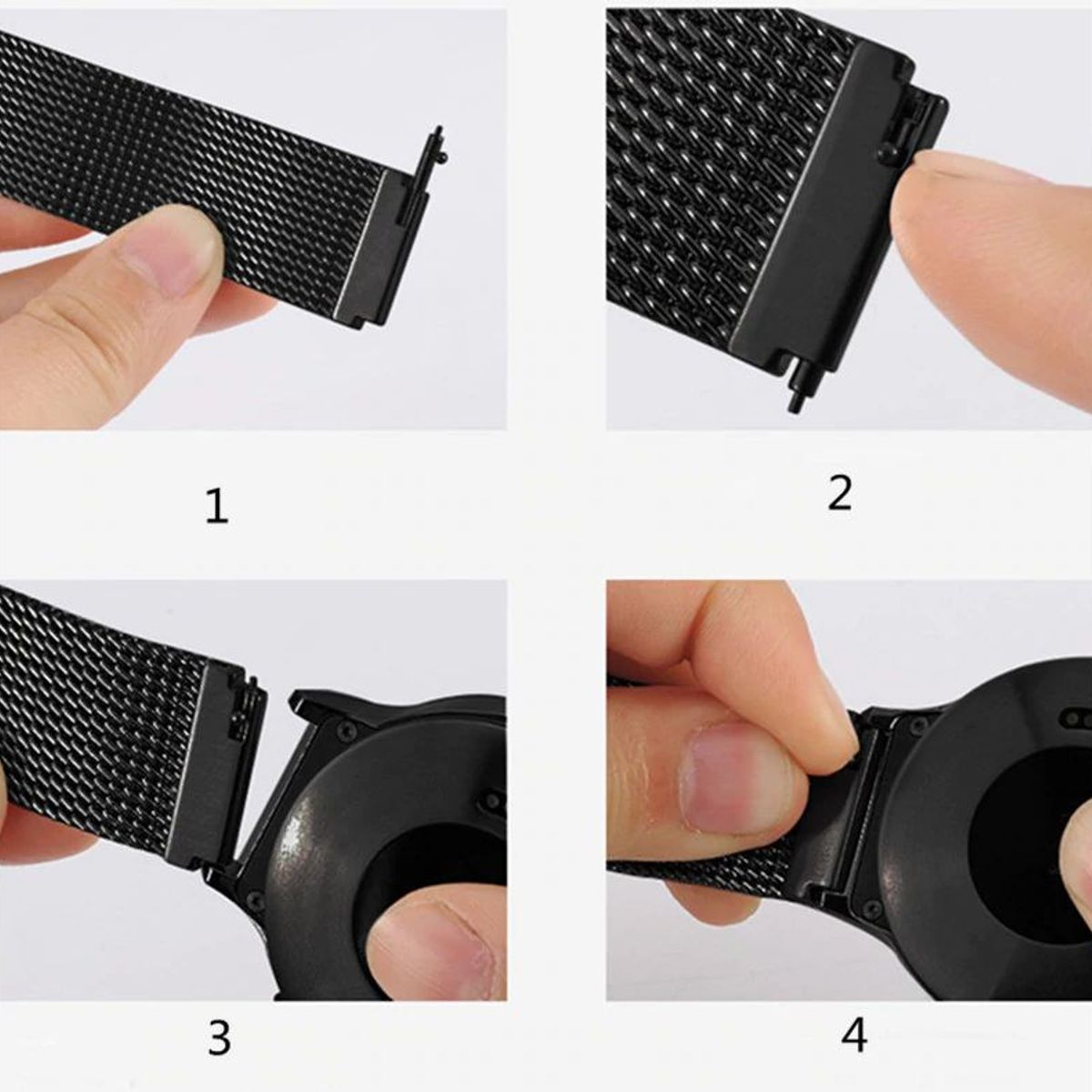 1

2

3

4