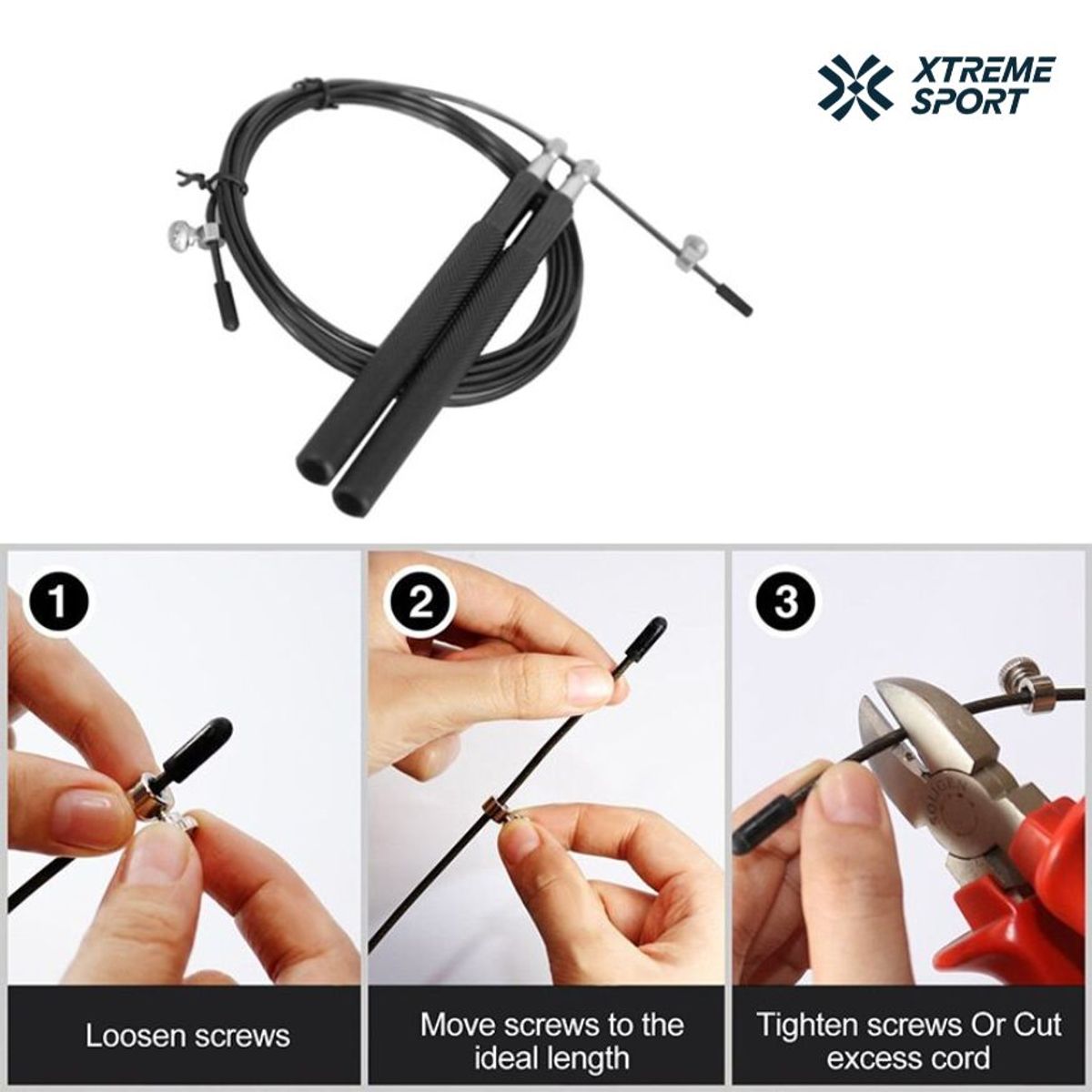 XTREME SPORT

1

Loosen screws

2

Move screws to the ideal length

3

Tighten screws Or Cut excess cord