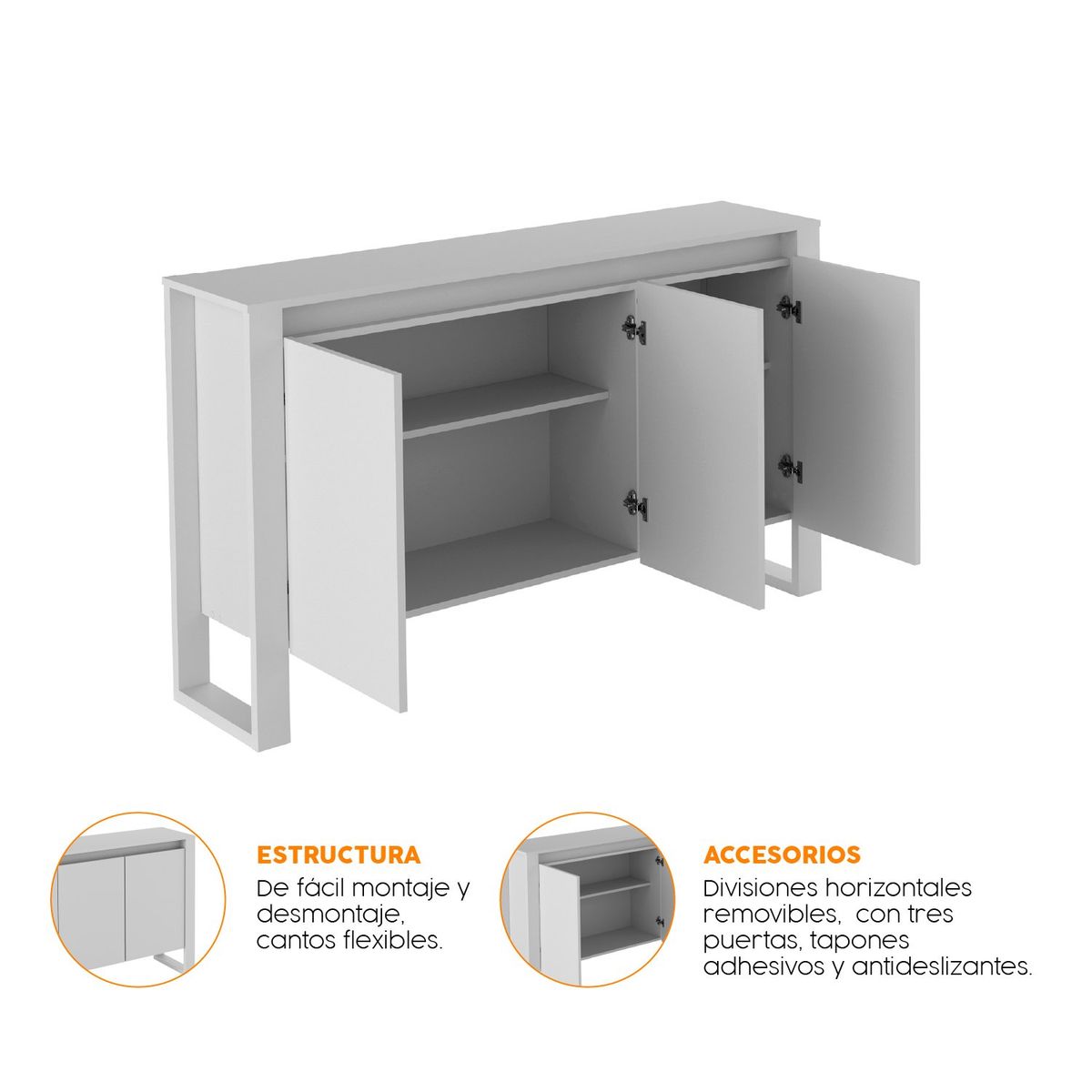 ESTRUCTURA
De fácil montaje y desmontaje, cantos flexibles.

ACCESORIOS
Divisiones horizontales removibles, con tres puertas, tapones adhesivos y antideslizantes.