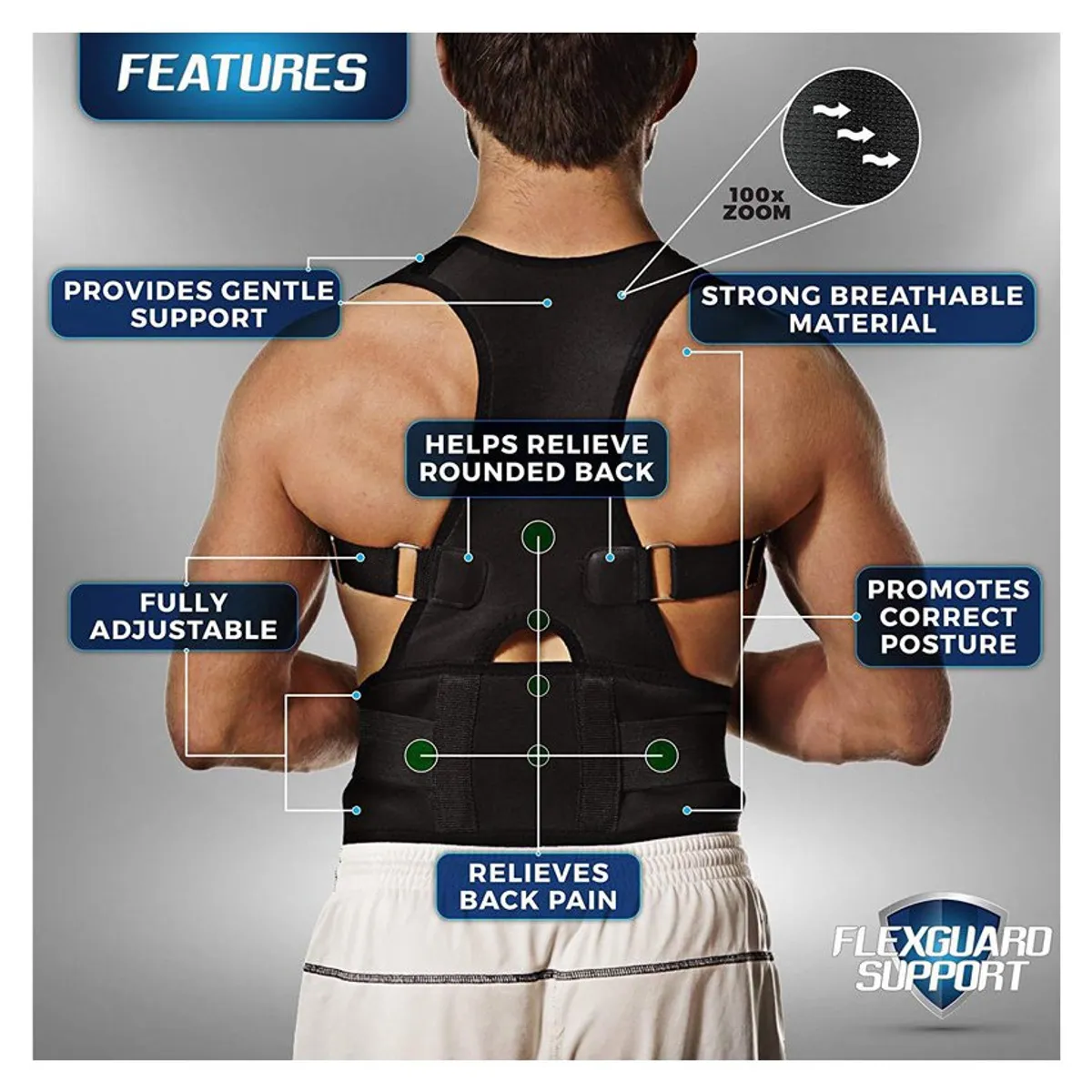 FEATURES

100x ZOOM

PROVIDES GENTLE SUPPORT

STRONG BREATHABLE MATERIAL

HELPS RELIEVE ROUNDED BACK

FULLY ADJUSTABLE

PROMOTES CORRECT POSTURE

RELIEVES BACK PAIN

FLEXGUARD SUPPORT