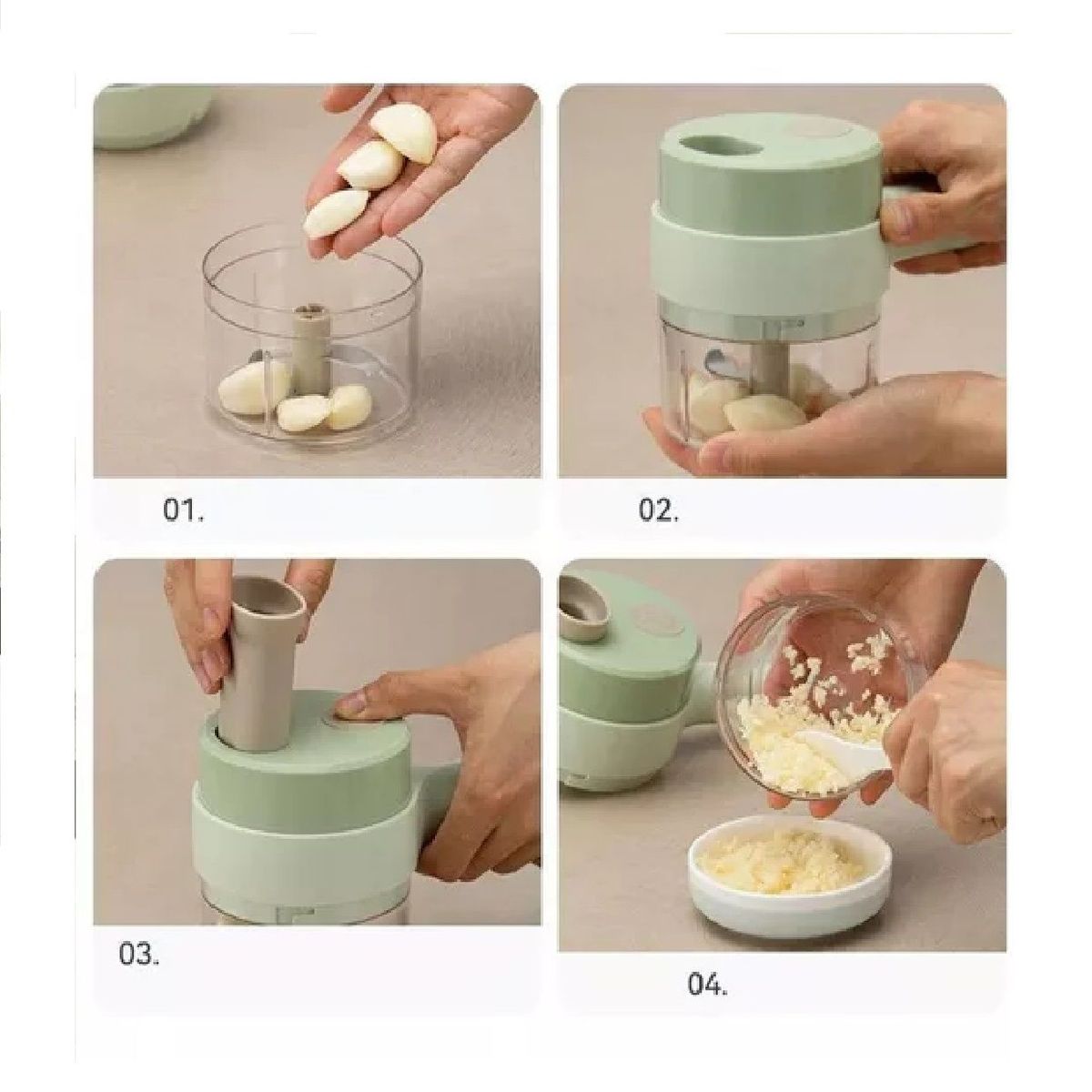 01.

02.

03.

04.