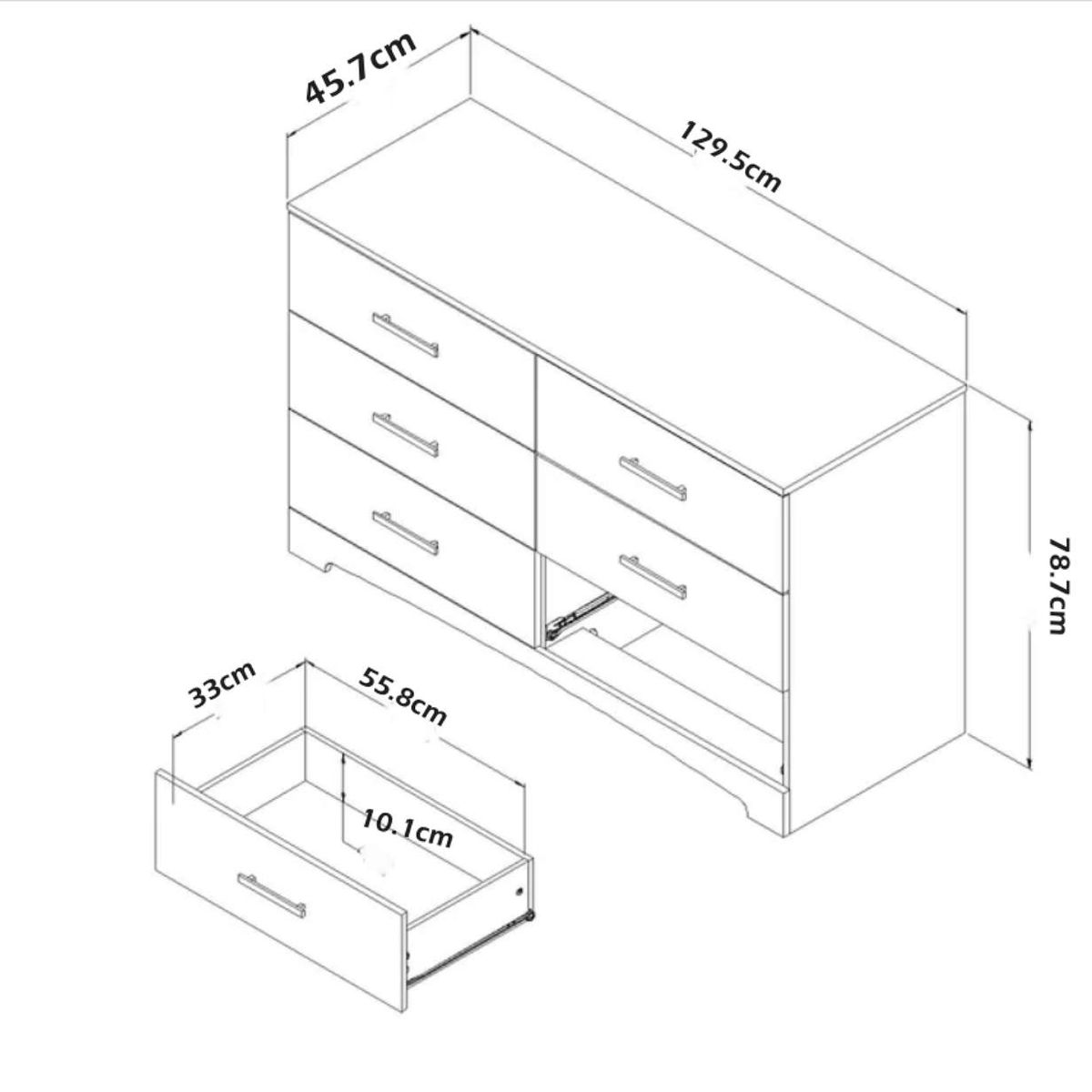 45.7cm
129.5cm
78.7cm
33cm
55.8cm
10.1cm