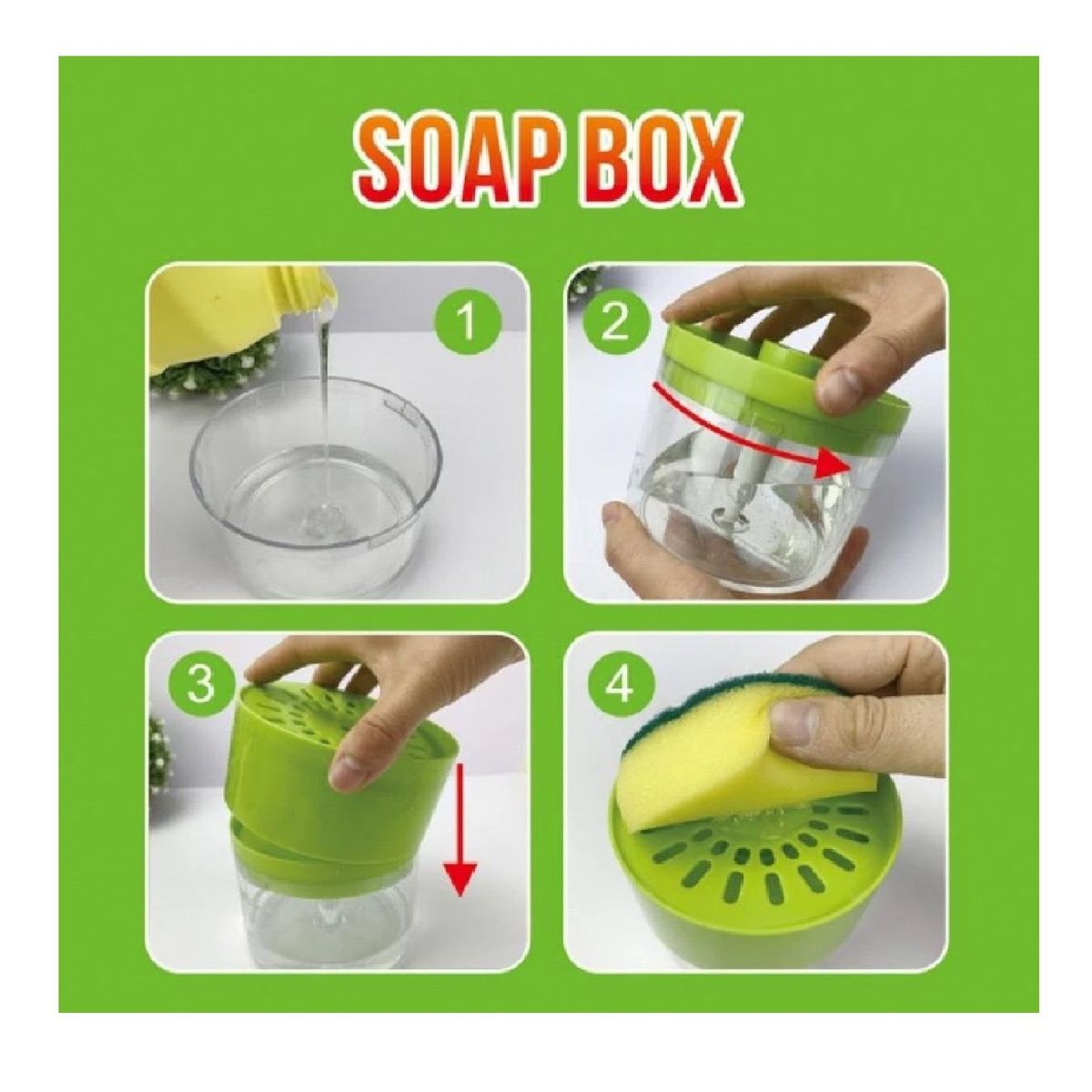 SOAP BOX

1

2

3

4