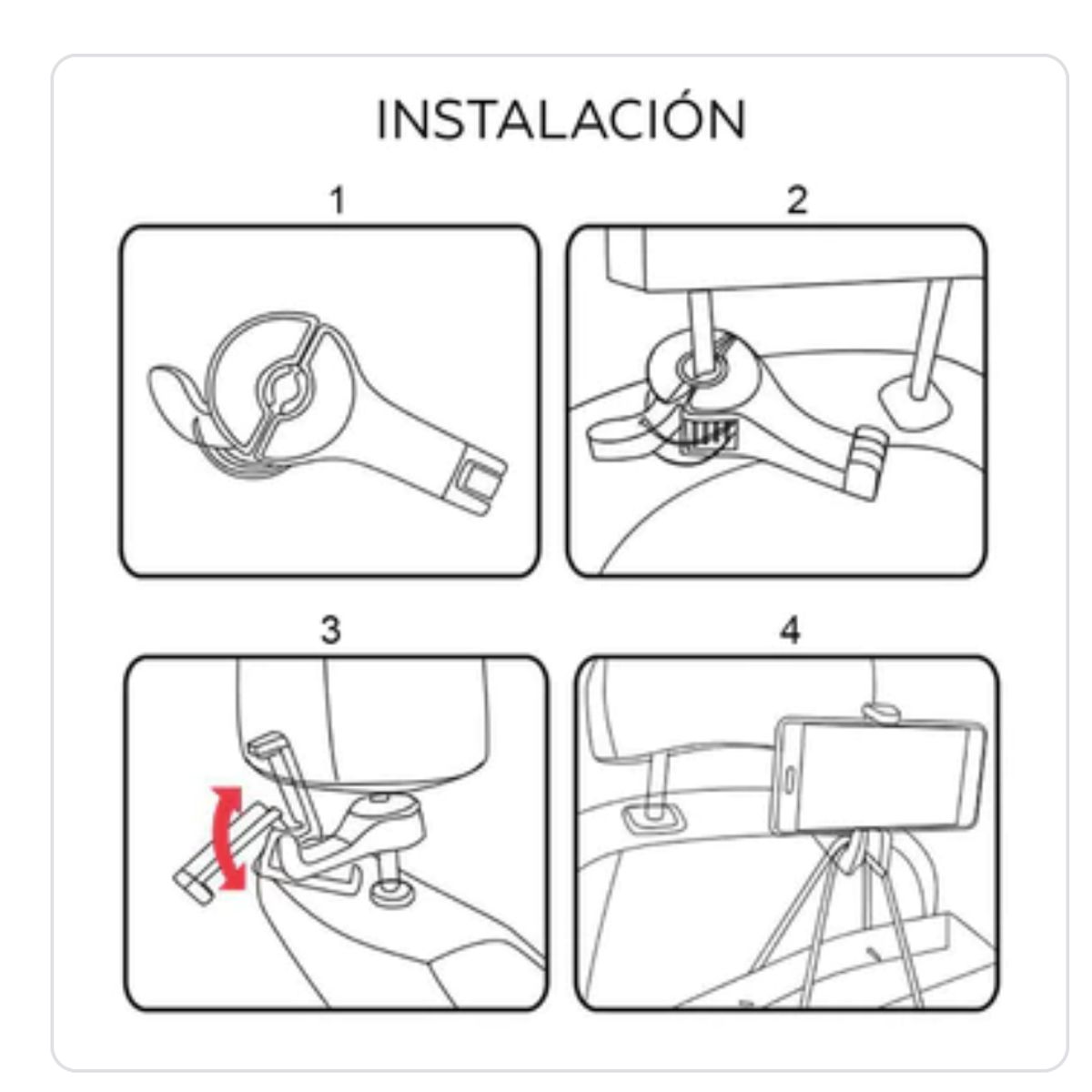 INSTALACIÓN

1

2

3

4