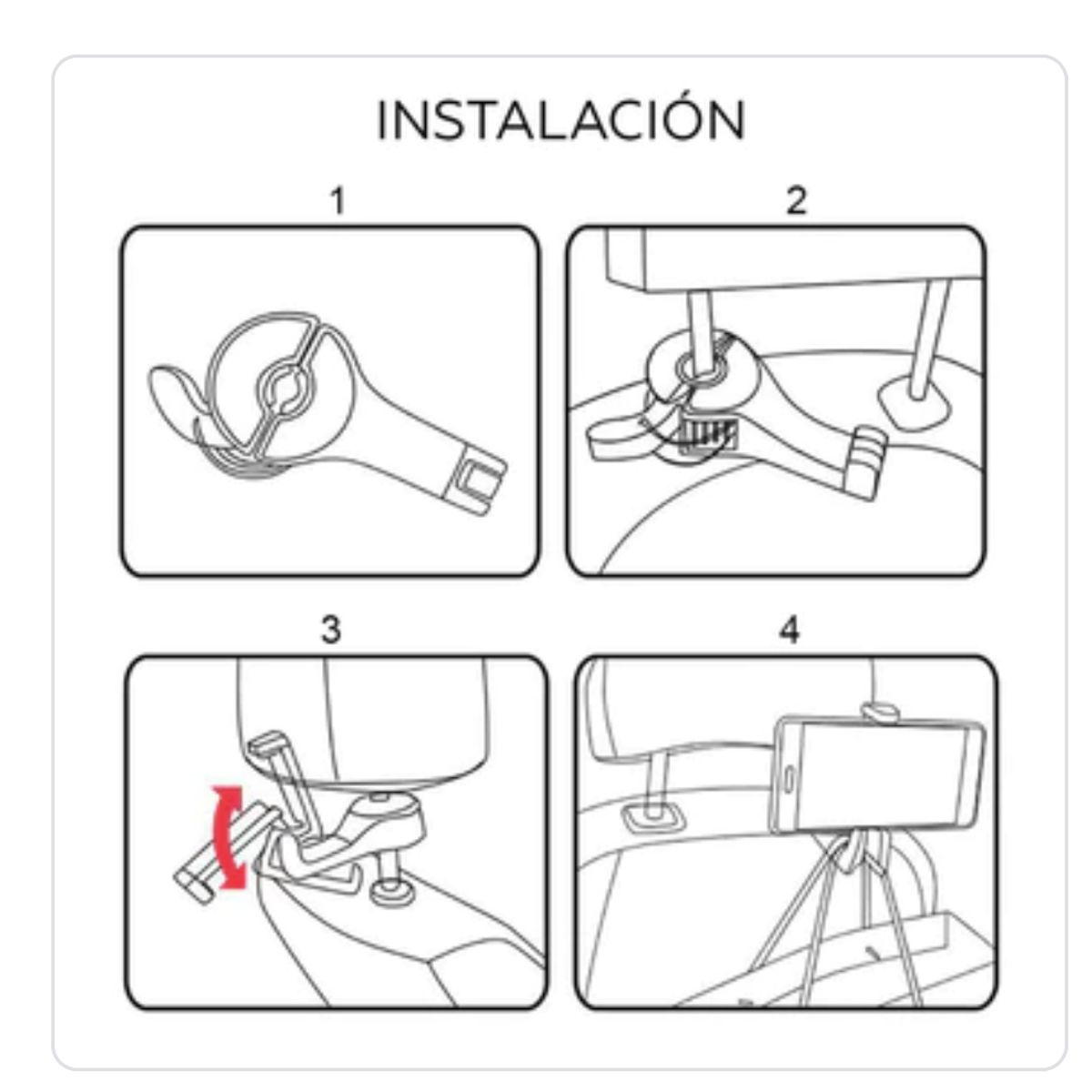 INSTALACIÓN

1

2

3

4