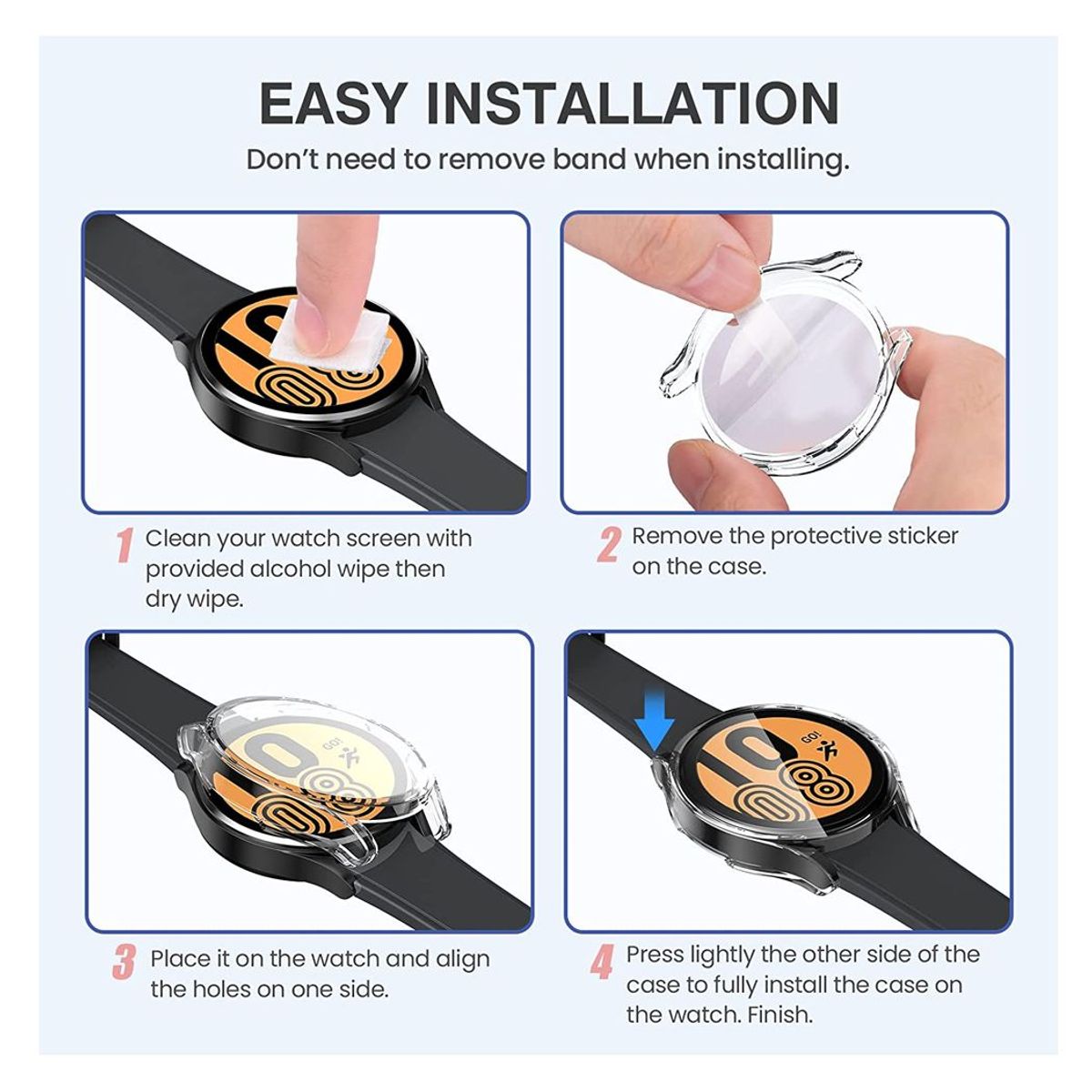 EASY INSTALLATION

Don't need to remove band when installing.

1 Clean your watch screen with provided alcohol wipe then dry wipe.

2 Remove the protective sticker on the case.

GO!

3 Place it on the watch and align the holes on one side.

GO!

4 Press lightly the other side of the case to fully install the case on the watch. Finish.