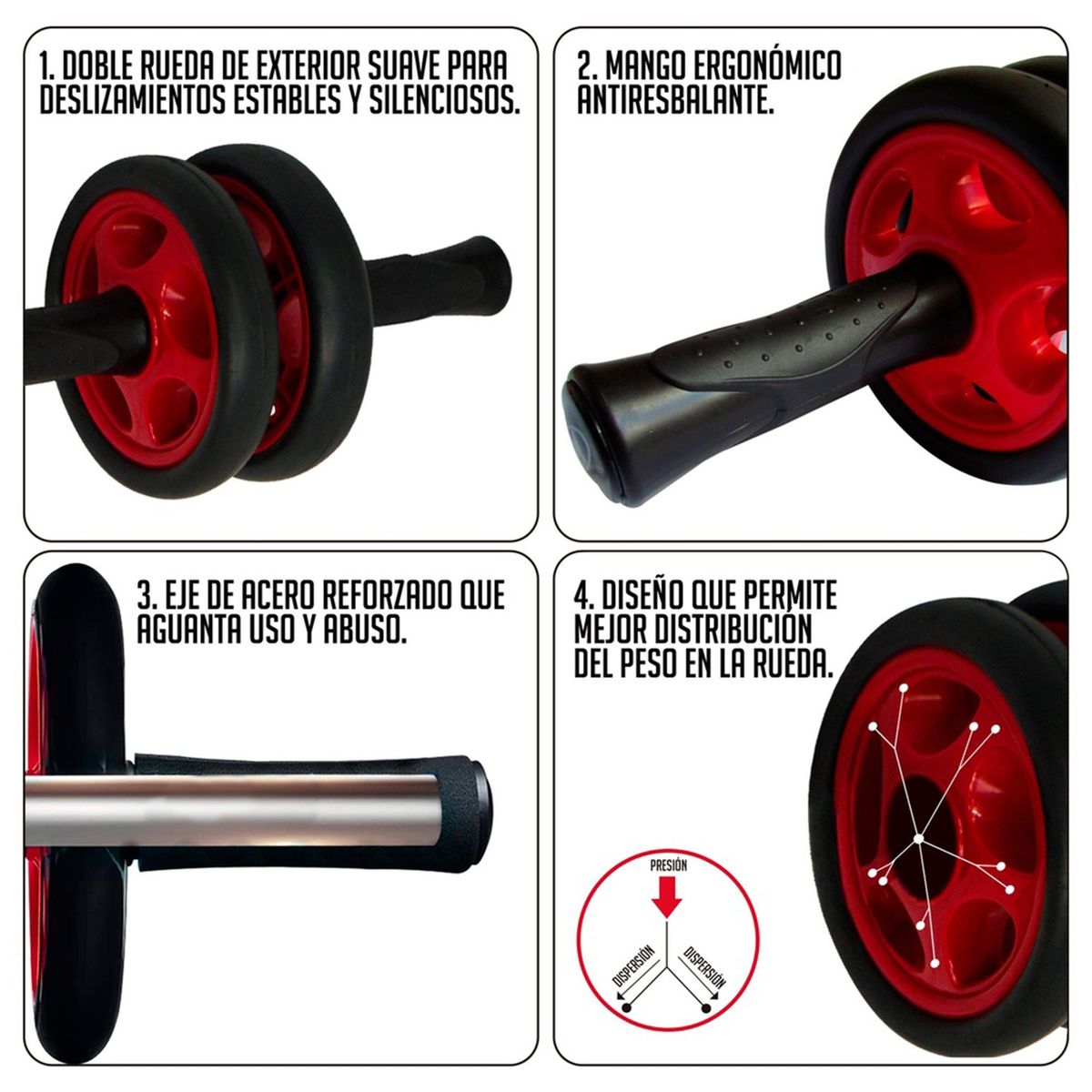 1. DOBLE RUEDA DE EXTERIOR SUAVE PARA DESLIZAMIENTOS ESTABLES Y SILENCIOSOS.

2. MANGO ERGONÓMICO ANTIRESBALANTE.

3. EJE DE ACERO REFORZADO QUE AGUANTA USO Y ABUSO.

4. DISEÑO QUE PERMITE MEJOR DISTRIBUCIÓN DEL PESO EN LA RUEDA.

PRESIÓN

DISPERSIÓN

DISPERSIÓN