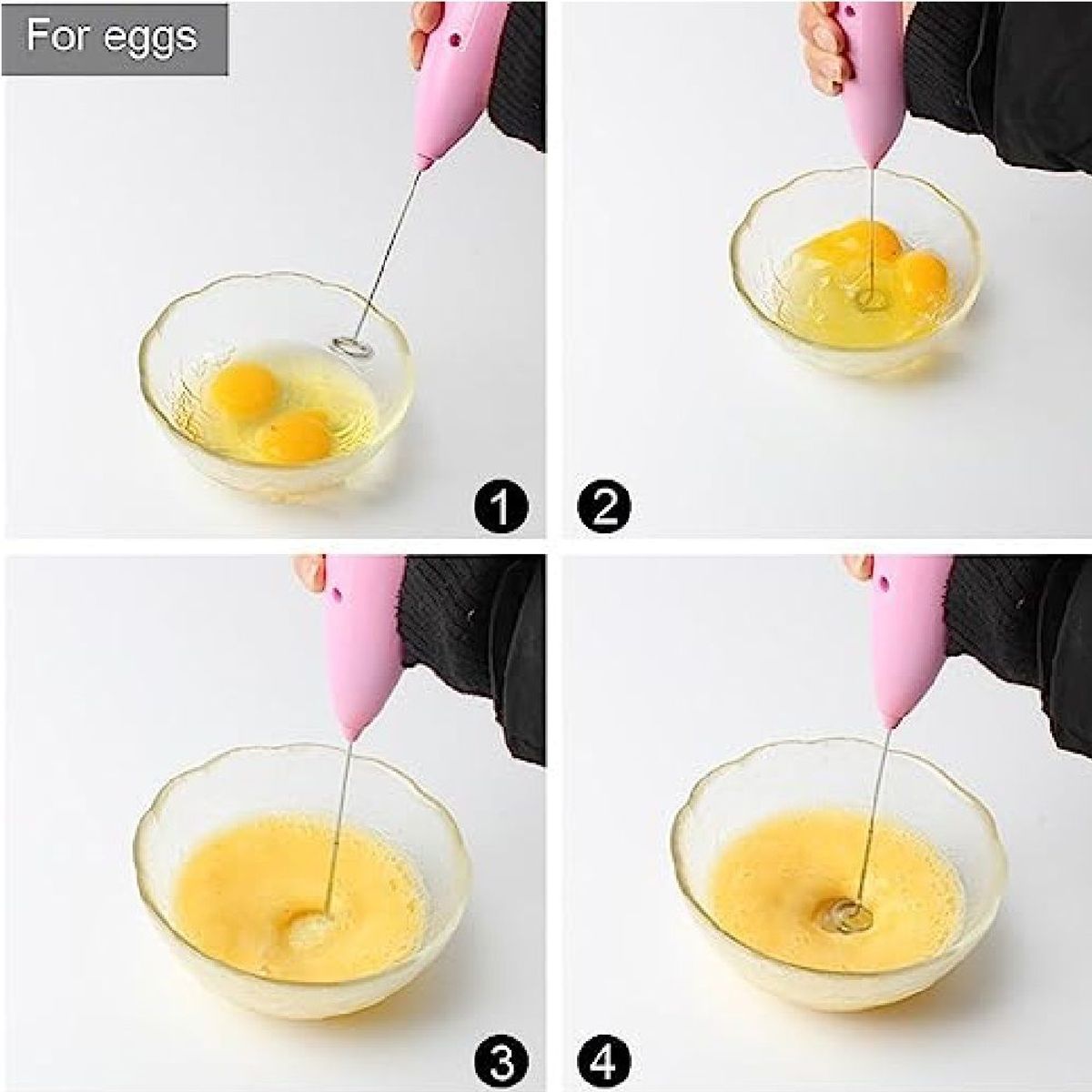 For eggs

1

2

3

4