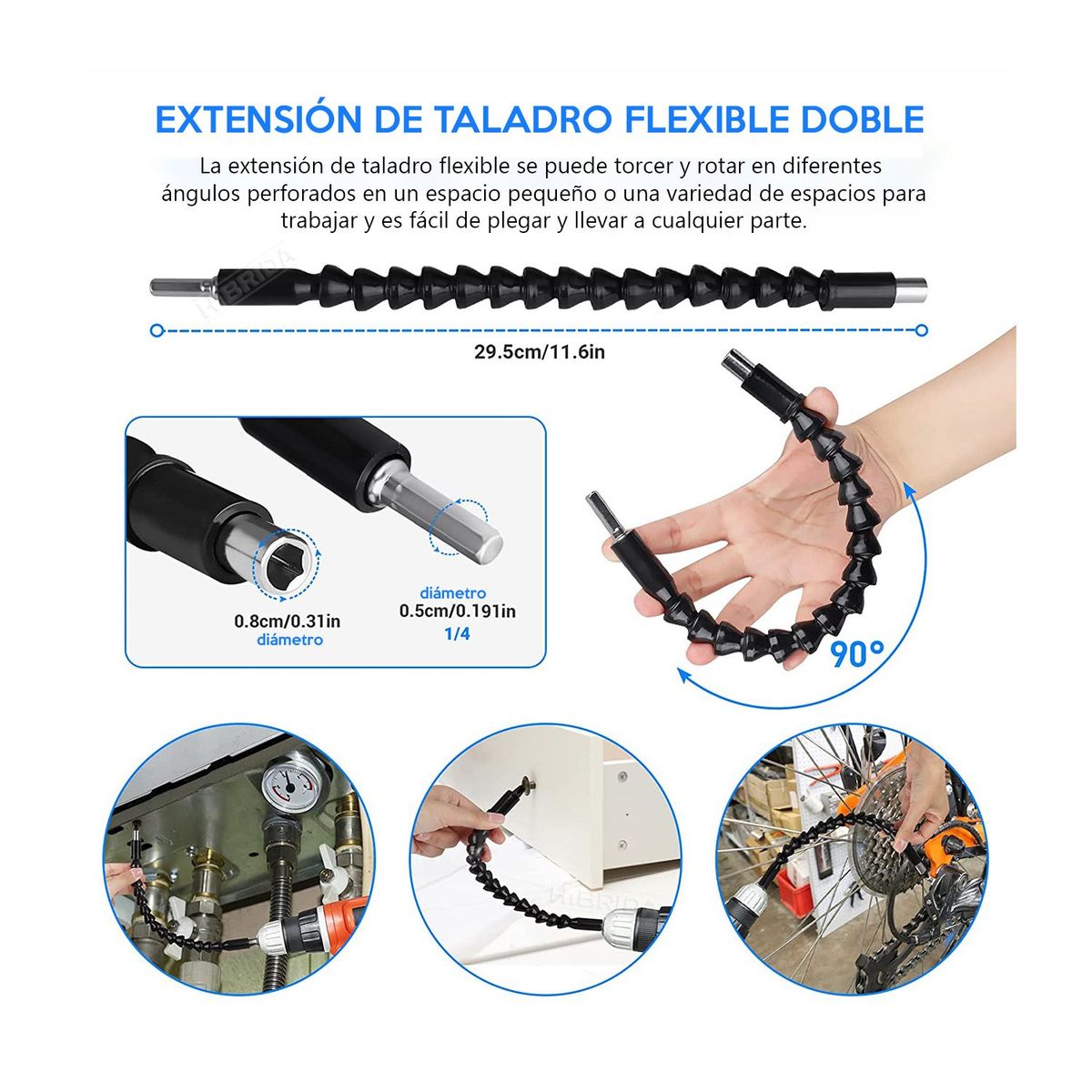 EXTENSIÓN DE TALADRO FLEXIBLE DOBLE

La extensión de taladro flexible se puede torcer y rotar en diferentes ángulos perforados en un espacio pequeño o una variedad de espacios para trabajar y es fácil de plegar y llevar a cualquier parte.

HIBRIDA

29.5cm/11.6in

0.8cm/0.31in
diámetro

diámetro
0.5cm/0.191in
1/4

90°

HIBRIDA