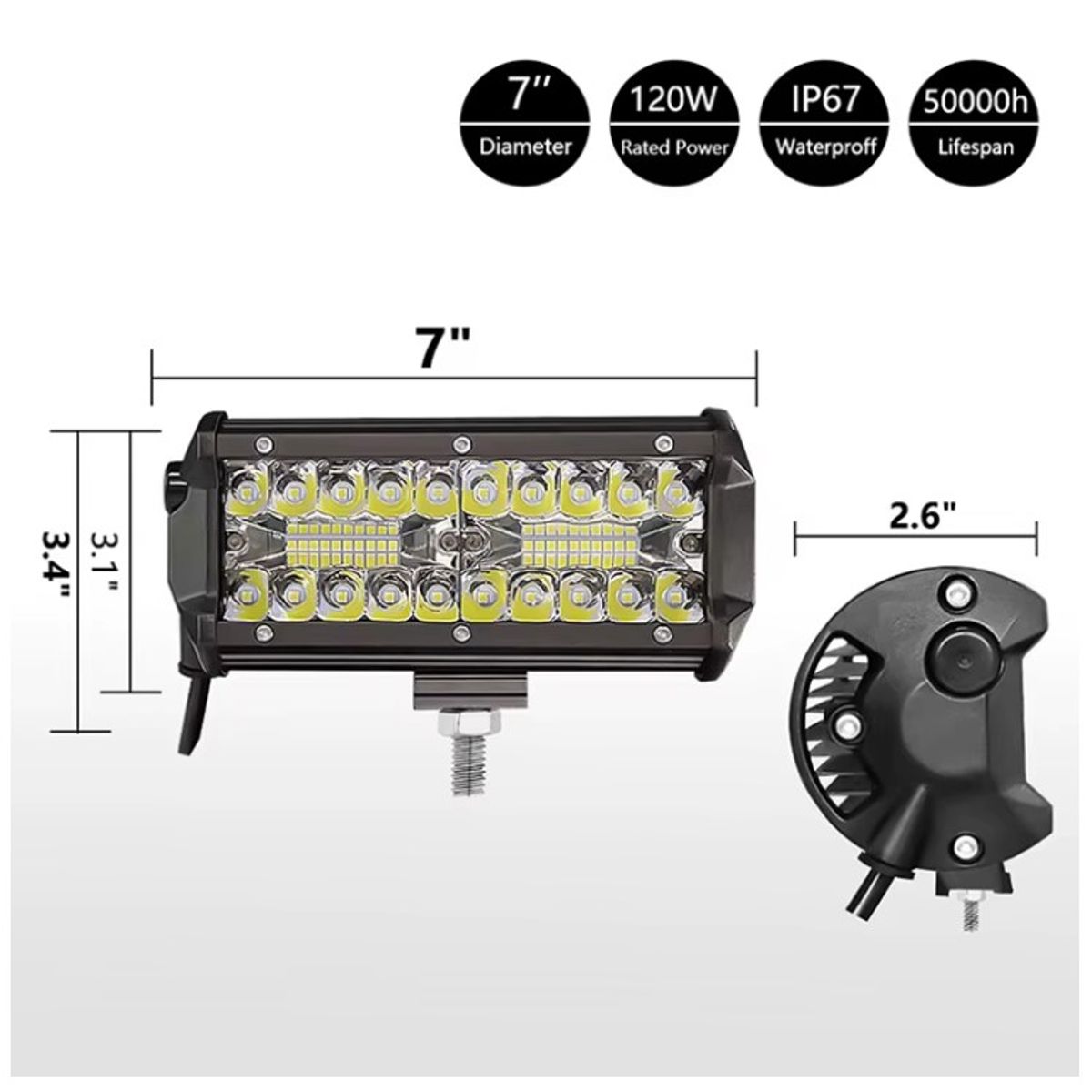 7''
Diameter

120W
Rated Power

IP67
Waterproff

50000h
Lifespan

7"

3.4"

3.1"

2.6"