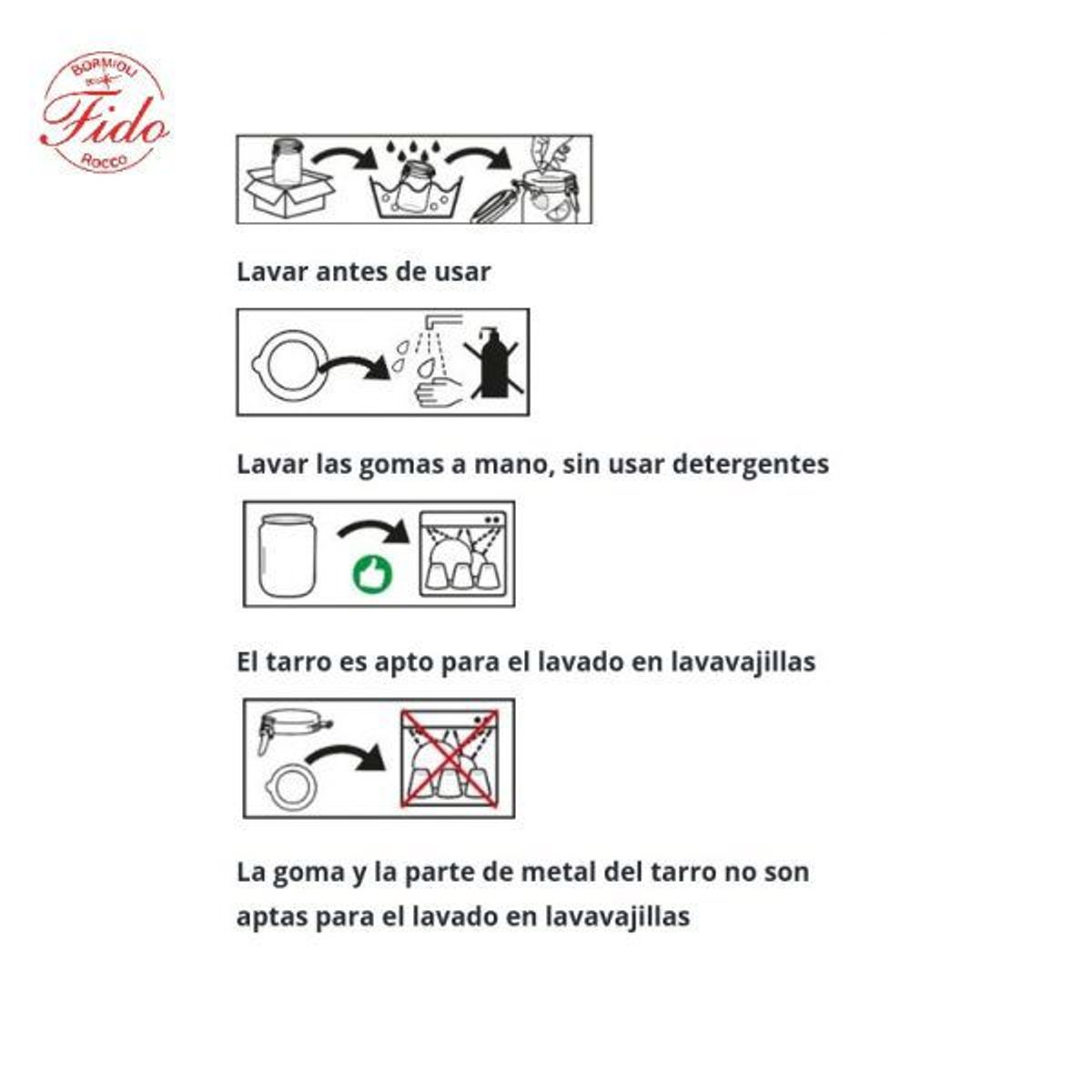 BORMIOLI
Fido
ROCCO

Lavar antes de usar

Lavar las gomas a mano, sin usar detergentes

El tarro es apto para el lavado en lavavajillas

La goma y la parte de metal del tarro no son aptas para el lavado en lavavajillas