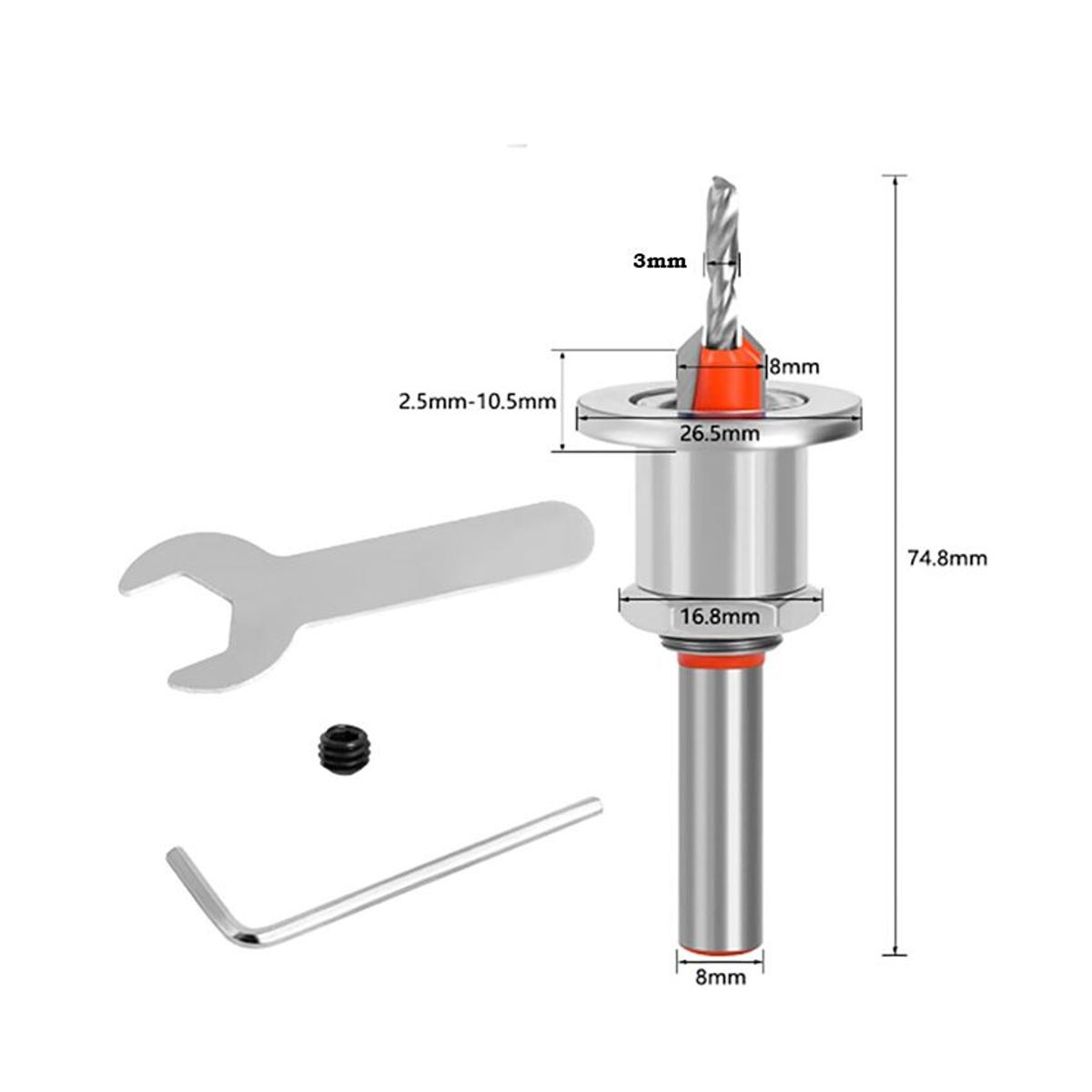 3mm

8mm

2.5mm-10.5mm

26.5mm

74.8mm

16.8mm

8mm