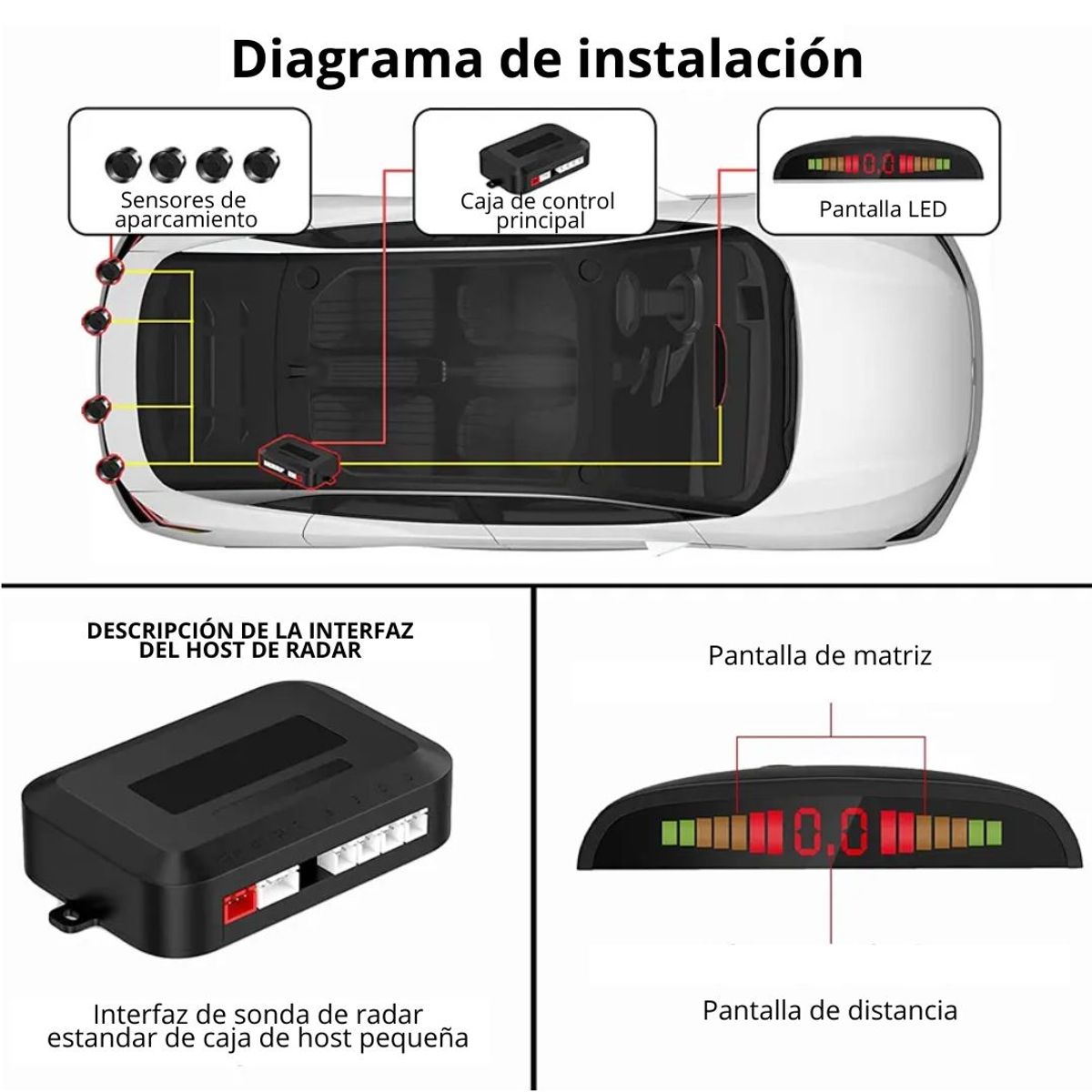 Diagrama de instalación

Sensores de aparcamiento

Caja de control principal

0.0

Pantalla LED

DESCRIPCIÓN DE LA INTERFAZ DEL HOST DE RADAR

Interfaz de sonda de radar estandar de caja de host pequeña

Pantalla de matriz

0.0

Pantalla de distancia