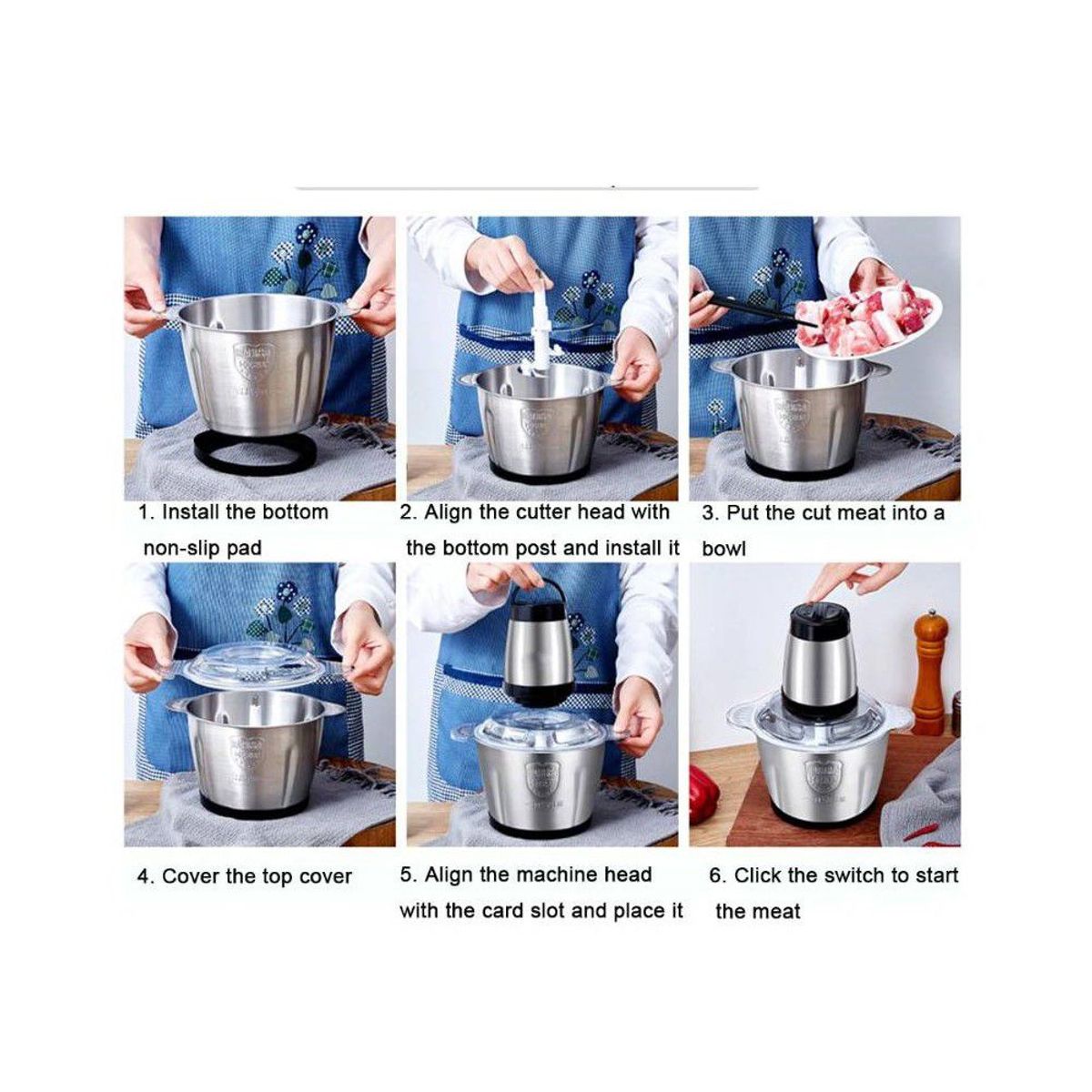 1. Install the bottom non-slip pad

2. Align the cutter head with the bottom post and install it

3. Put the cut meat into a bowl

4. Cover the top cover

5. Align the machine head with the card slot and place it

6. Click the switch to start the meat