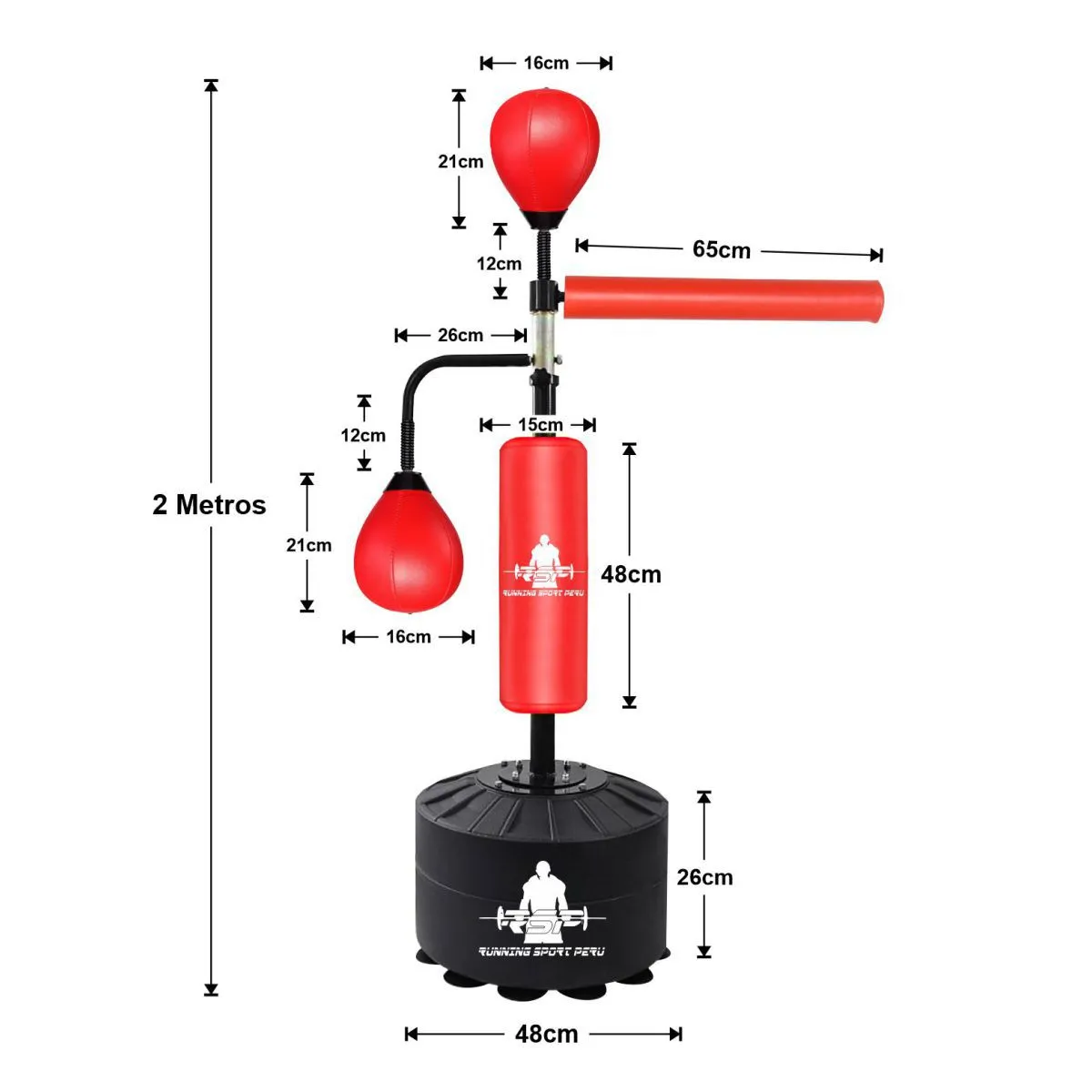 16cm

21cm

12cm

65cm

26cm

12cm

15cm

2 Metros

21cm

RSP
RUNNING SPORT PERU

48cm

16cm

26cm

RSP
RUNNING SPORT PERU

48cm