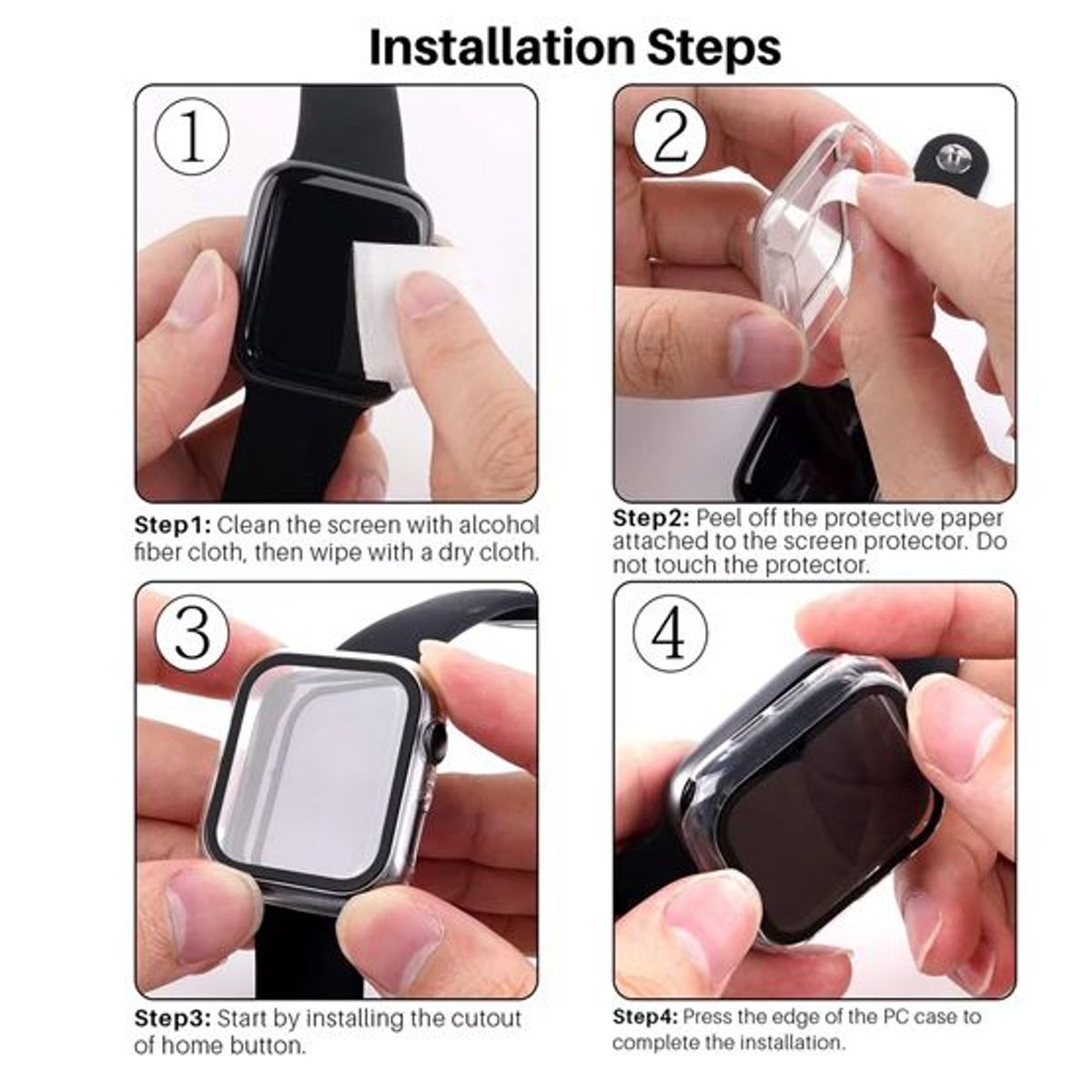 Installation Steps

1

Step1: Clean the screen with alcohol fiber cloth, then wipe with a dry cloth.

2

Step2: Peel off the protective paper attached to the screen protector. Do not touch the protector.

3

Step3: Start by installing the cutout of home button.

4

Step4: Press the edge of the PC case to complete the installation.