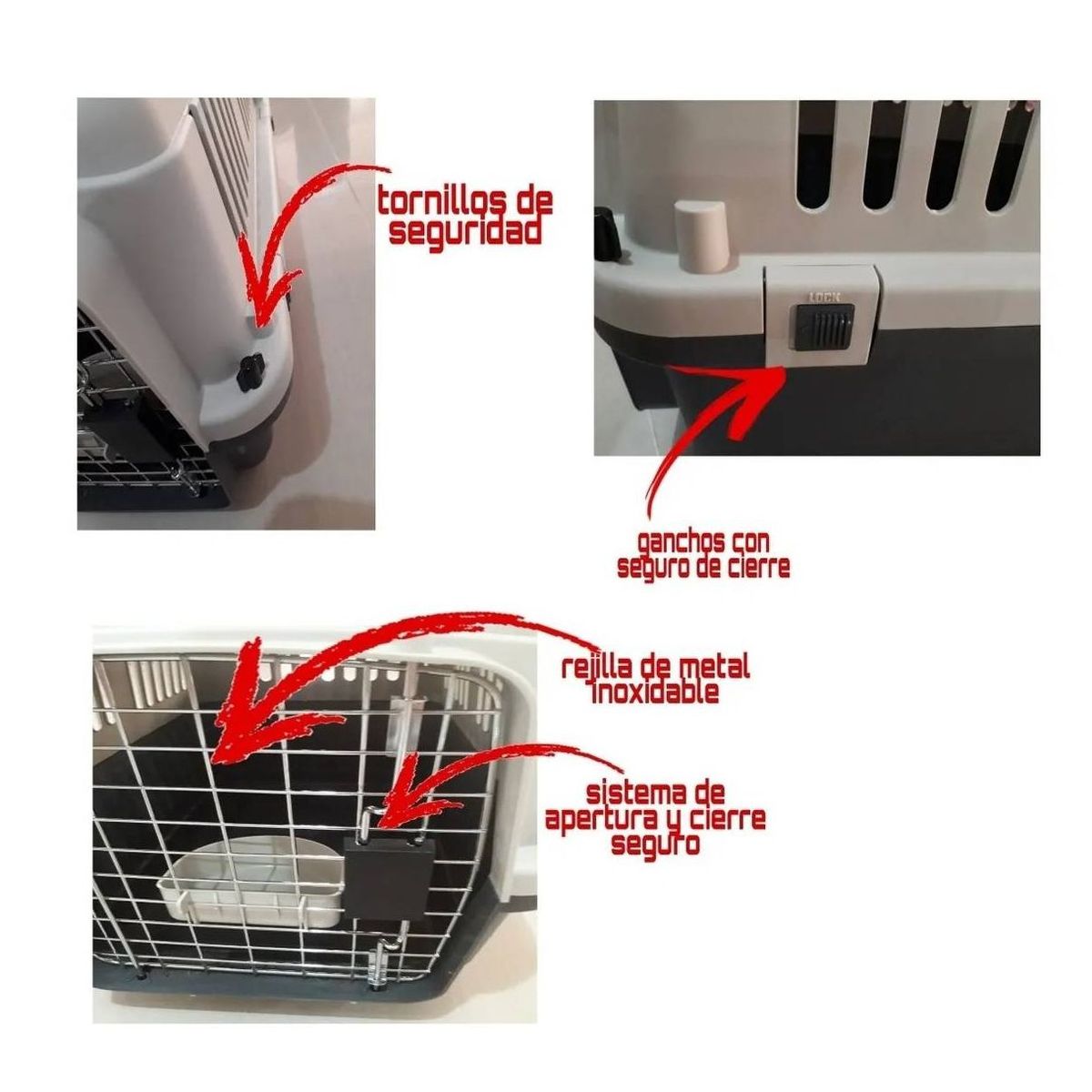 tornillos de seguridad

LOCK

ganchos con seguro de cierre

rejilla de metal inoxidable

sistema de apertura y cierre seguro