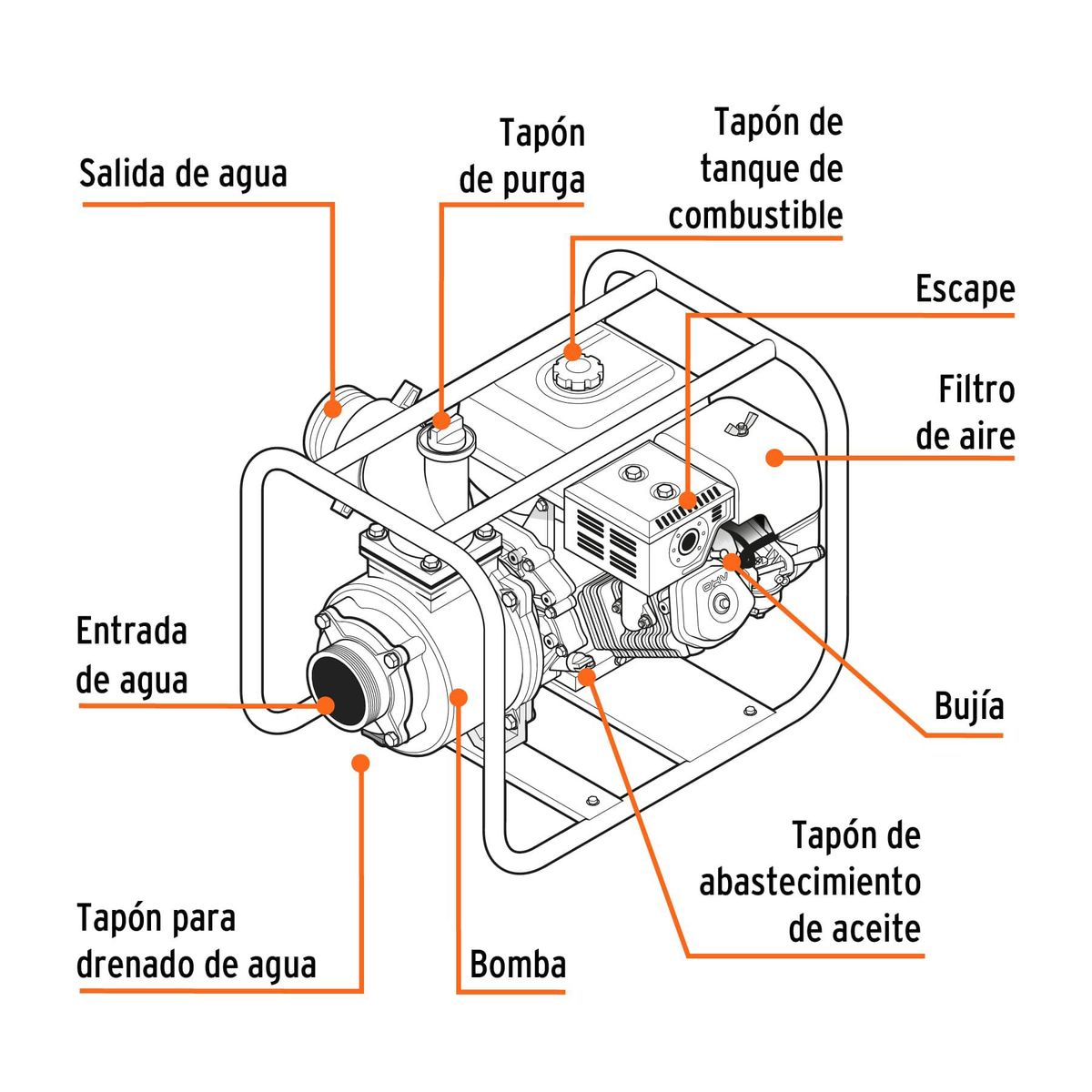 Salida de agua

Tapón de purga

Tapón de tanque de combustible

Escape

Filtro de aire

OHV

Entrada de agua

Bujía

Tapón de abastecimiento de aceite

Tapón para drenado de agua

Bomba